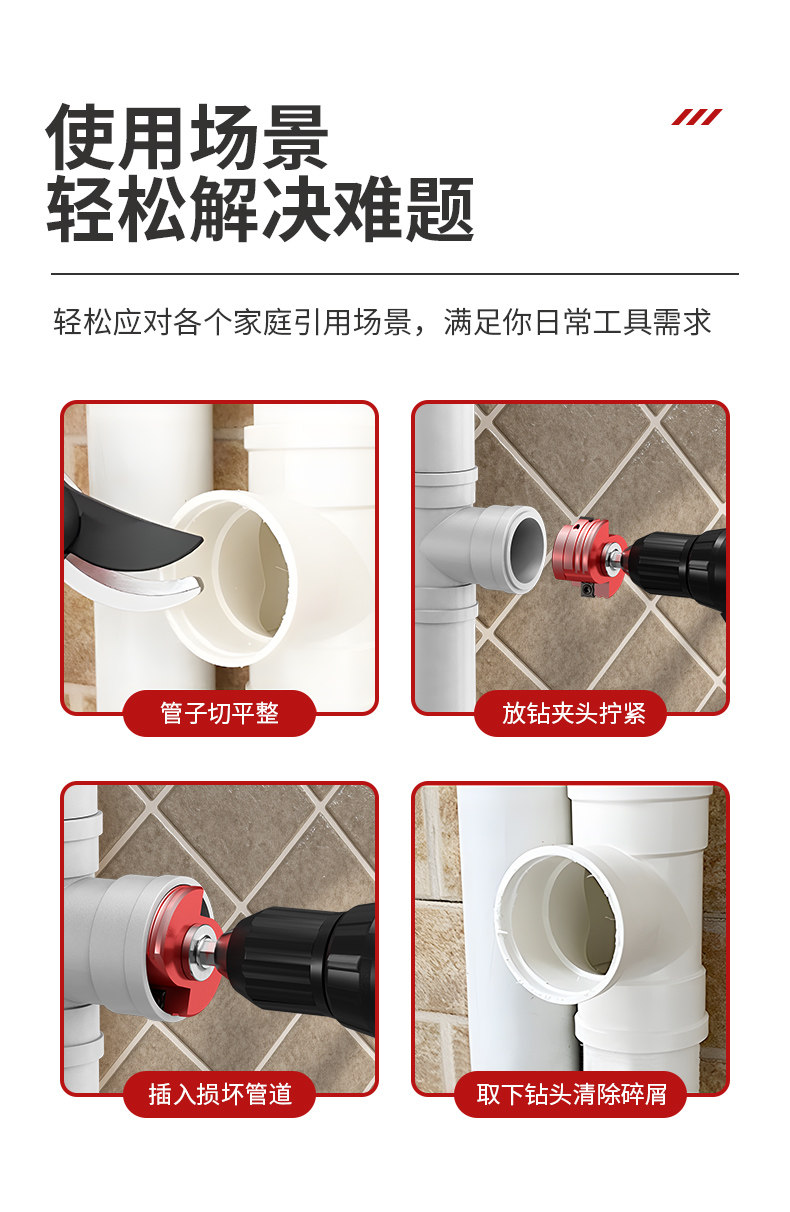 使用场景
轻松解决难题

轻松应对各个家庭引用场景，满足你日常工具需求

管子切平整

放钻夹头拧紧

插入损坏管道

取下钻头清除碎屑