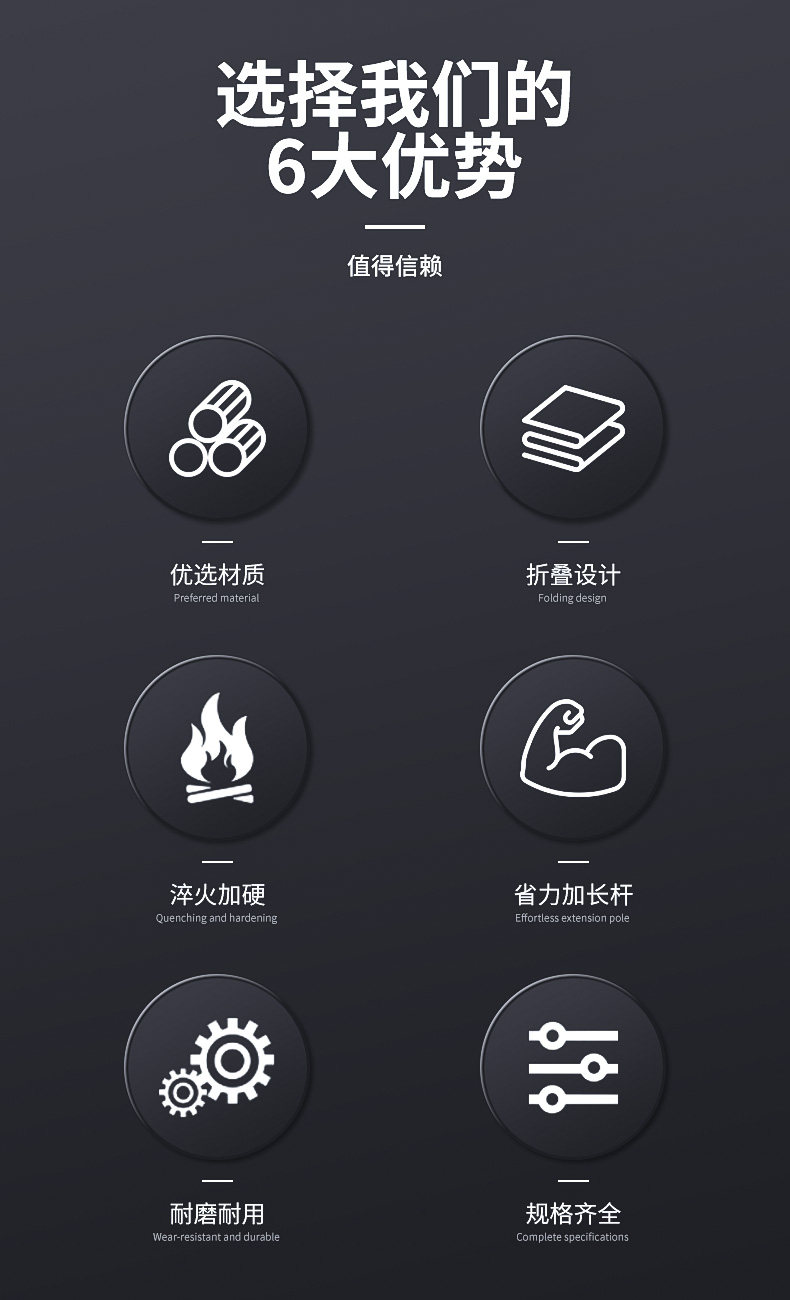 选择我们的
6大优势

值得信赖

优选材质
Preferred material

折叠设计
Folding design

淬火加硬
Quenching and hardening

省力加长杆
Effortless extension pole

耐磨耐用
Wear-resistant and durable

规格齐全
Complete specifications