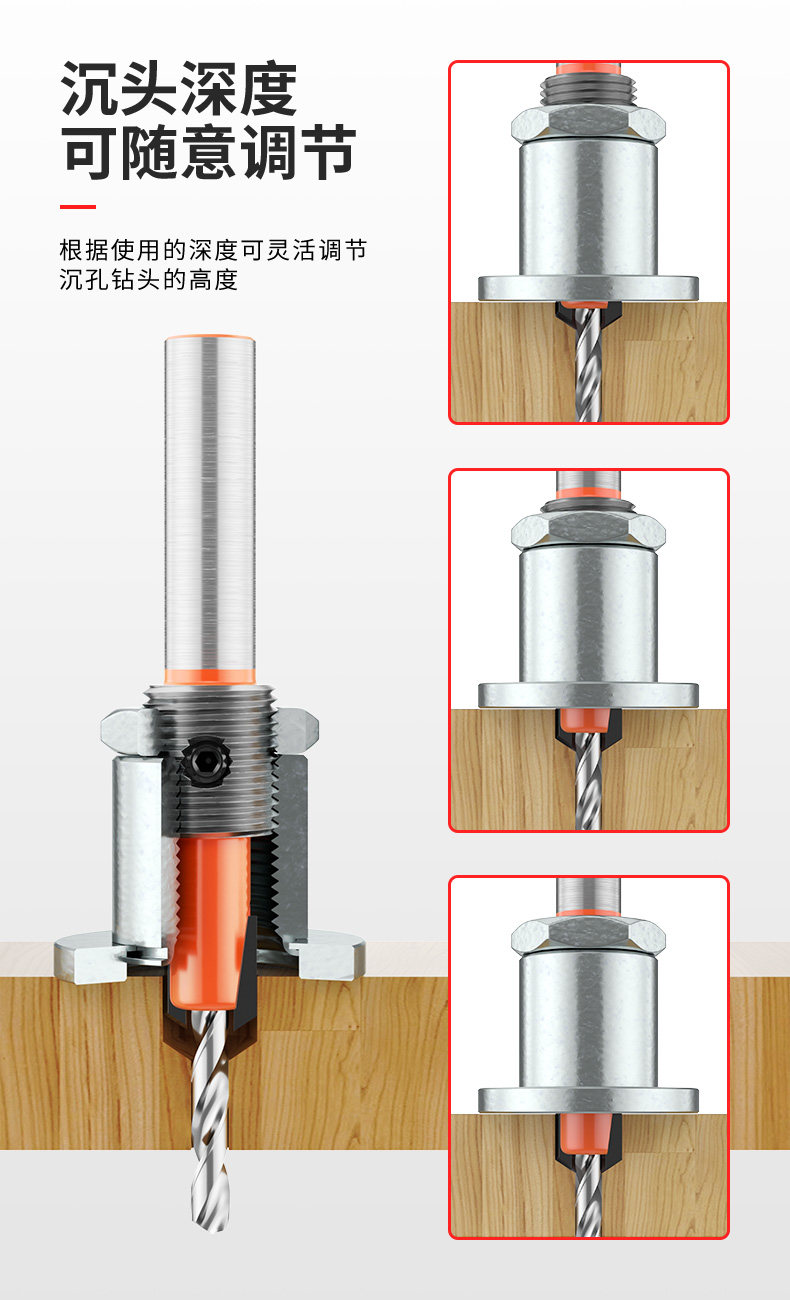 沉头深度
可随意调节

根据使用的深度可灵活调节沉孔钻头的高度