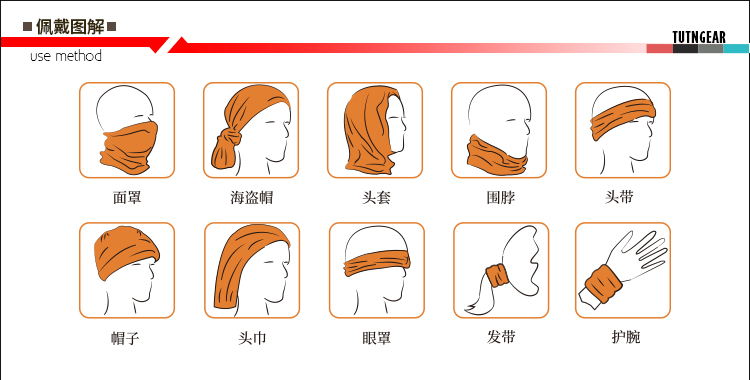 ■佩戴图解■
use method

TUTNGEAR

面罩
海盗帽
头套
围脖
头带

帽子
头巾
眼罩
发带
护腕