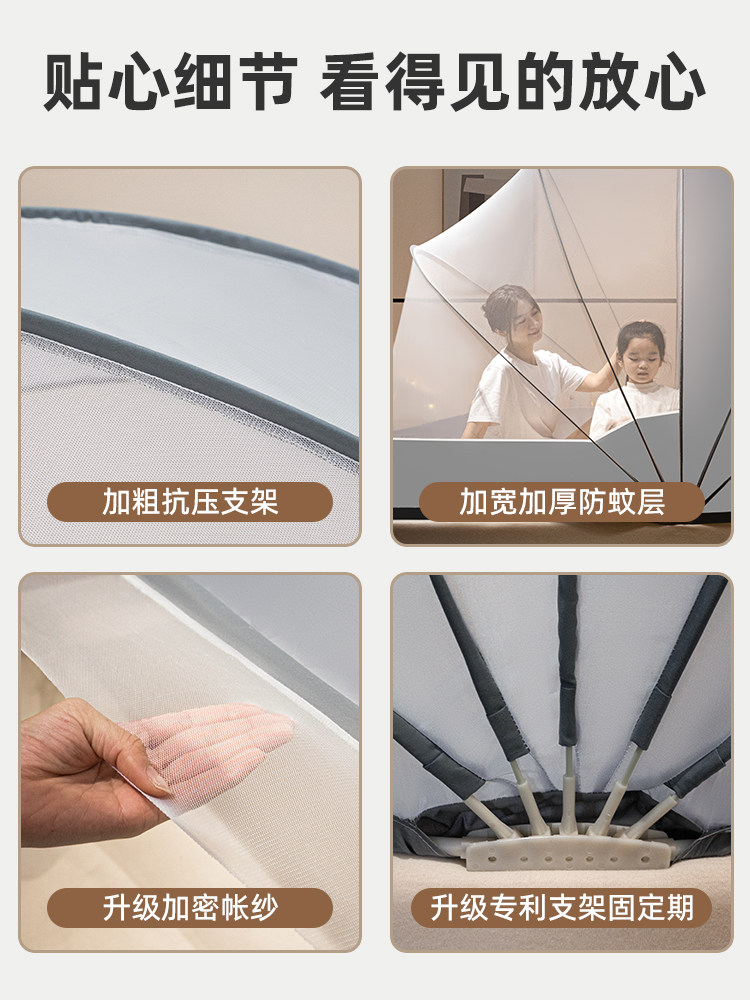 贴心细节 看得见的放心

加粗抗压支架

加宽加厚防蚊层

升级加密帐纱

升级专利支架固定期