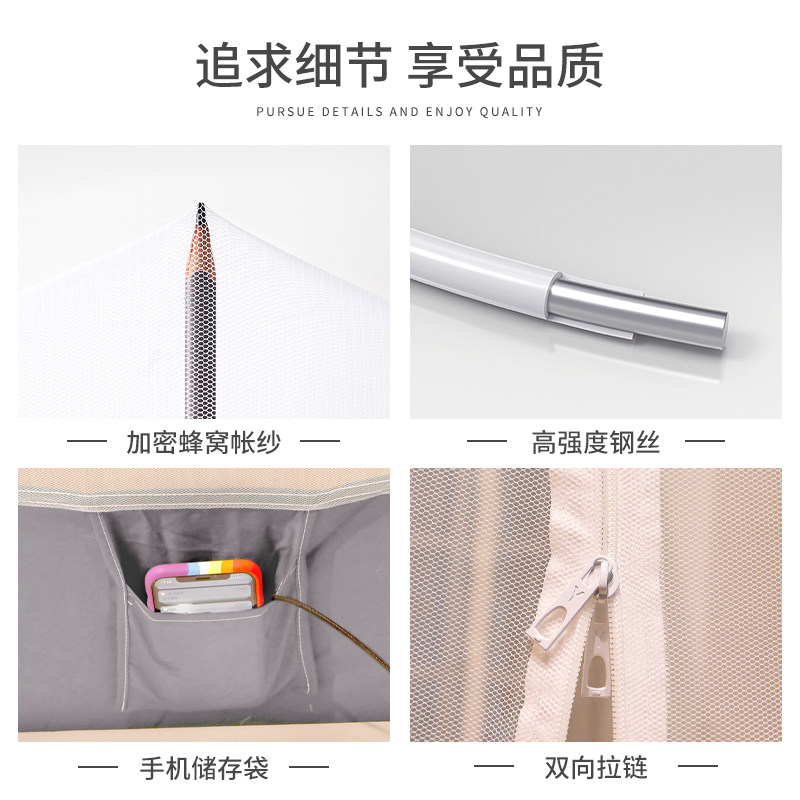 追求细节 享受品质

PURSUE DETAILS AND ENJOY QUALITY

— 加密蜂窝帐纱 —

— 高强度钢丝 —

— 手机储存袋 —

— 双向拉链 —