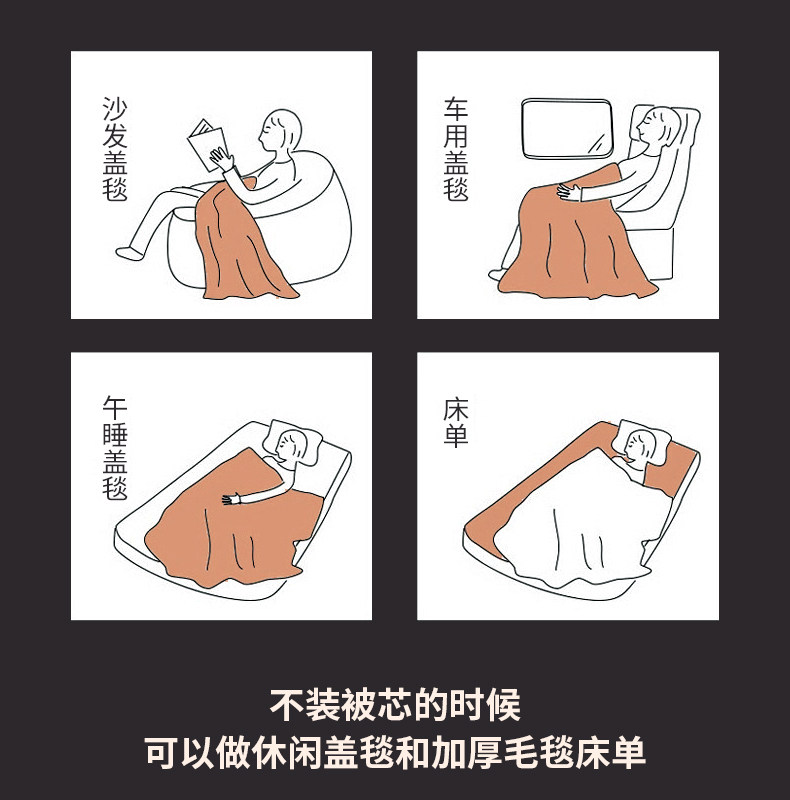 沙发盖毯

车用盖毯

午睡盖毯

床单

不装被芯的时候
可以做休闲盖毯和加厚毛毯床单