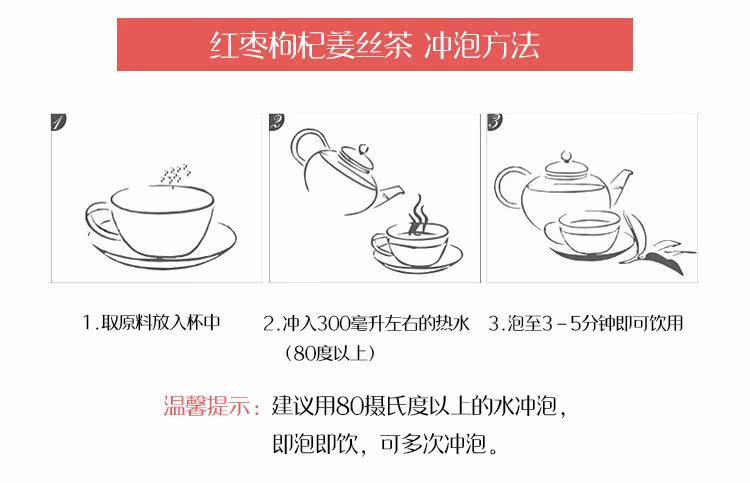 红枣枸杞姜丝茶 冲泡方法

1

2

3

1.取原料放入杯中

2.冲入300毫升左右的热水（80度以上）

3.泡至3－5分钟即可饮用

温馨提示：建议用80摄氏度以上的水冲泡，即泡即饮，可多次冲泡。