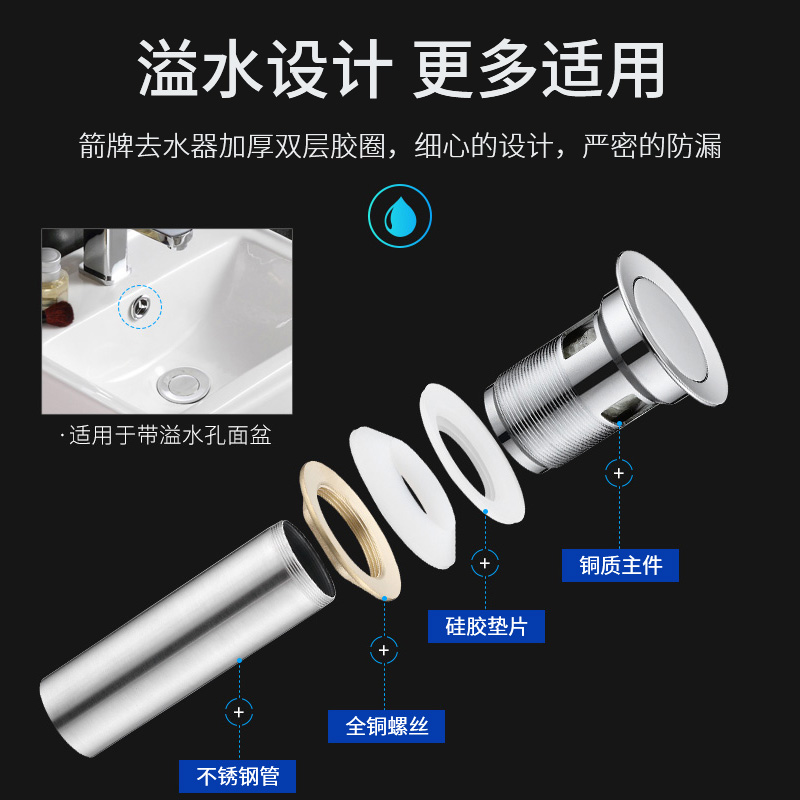 溢水设计 更多适用

箭牌去水器加厚双层胶圈，细心的设计，严密的防漏

·适用于带溢水孔面盆

铜质主件

硅胶垫片

全铜螺丝

不锈钢管