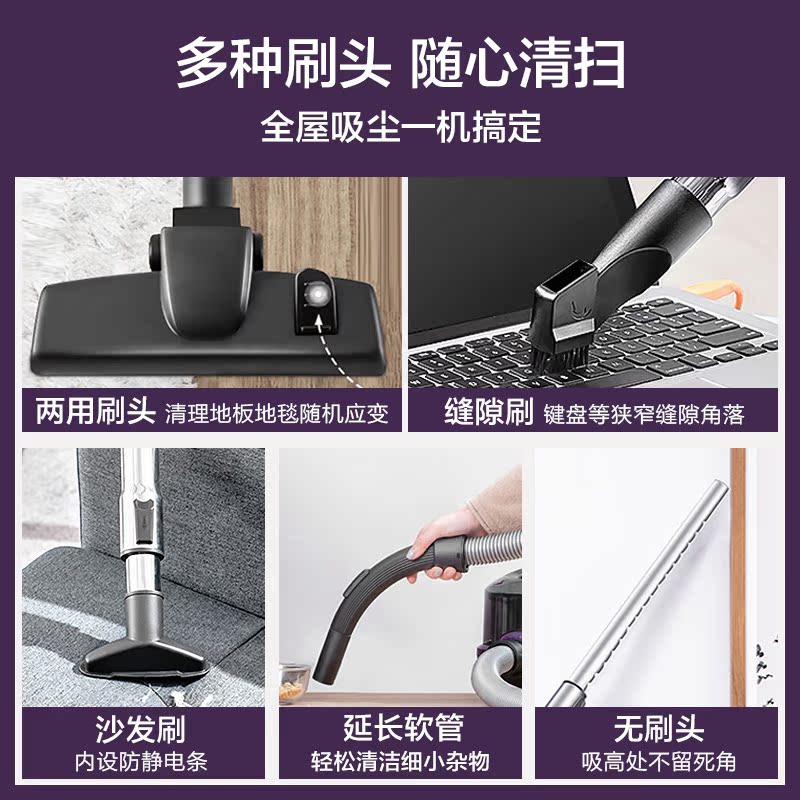 多种刷头 随心清扫
全屋吸尘一机搞定

两用刷头 清理地板地毯随机应变

缝隙刷 键盘等狭窄缝隙角落

沙发刷
内设防静电条

延长软管
轻松清洁细小杂物

无刷头
吸高处不留死角