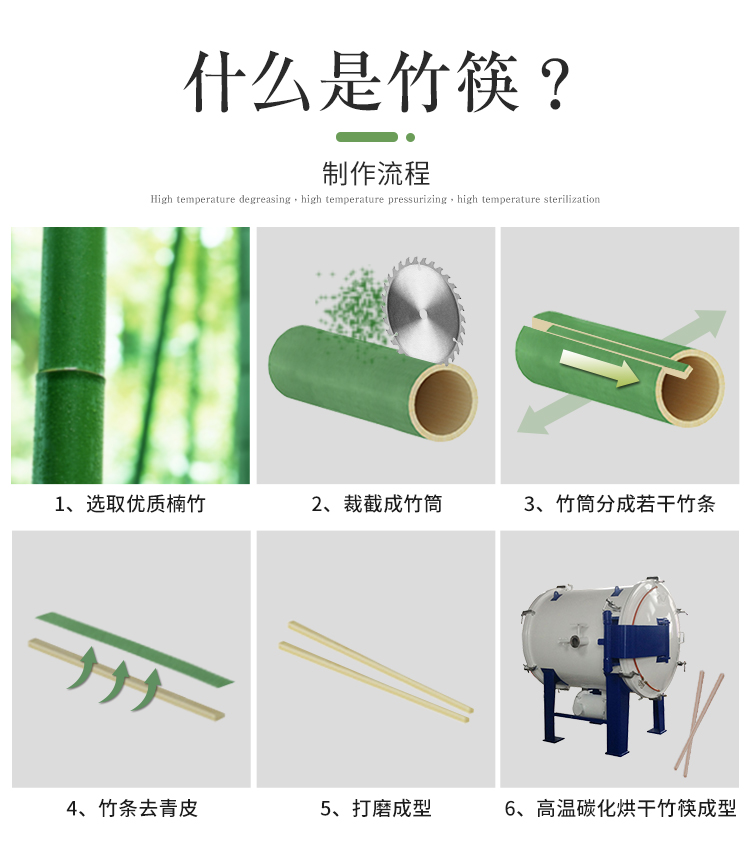 什么是竹筷？

制作流程

High temperature degreasing · high temperature pressurizing · high temperature sterilization

1、选取优质楠竹

2、裁截成竹筒

3、竹筒分成若干竹条

4、竹条去青皮

5、打磨成型

6、高温碳化烘干竹筷成型