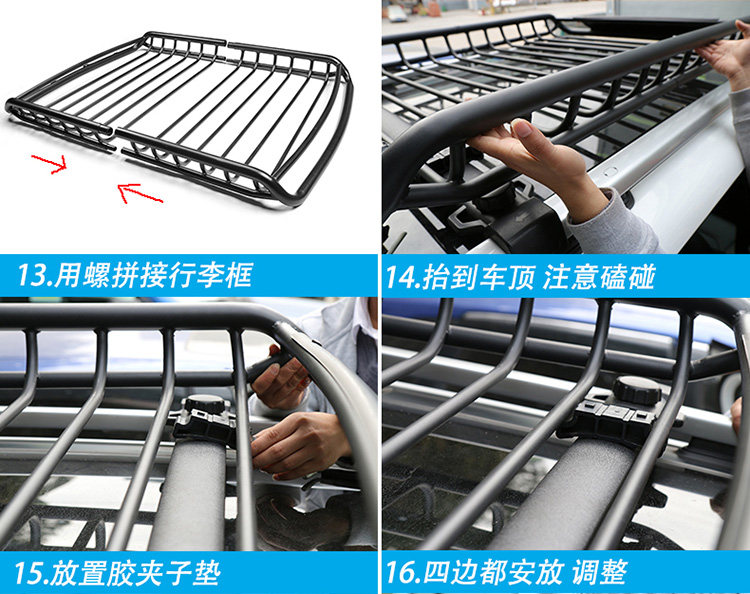 13.用螺拼接行李框

14.抬到车顶 注意磕碰

15.放置胶夹子垫

16.四边都安放 调整