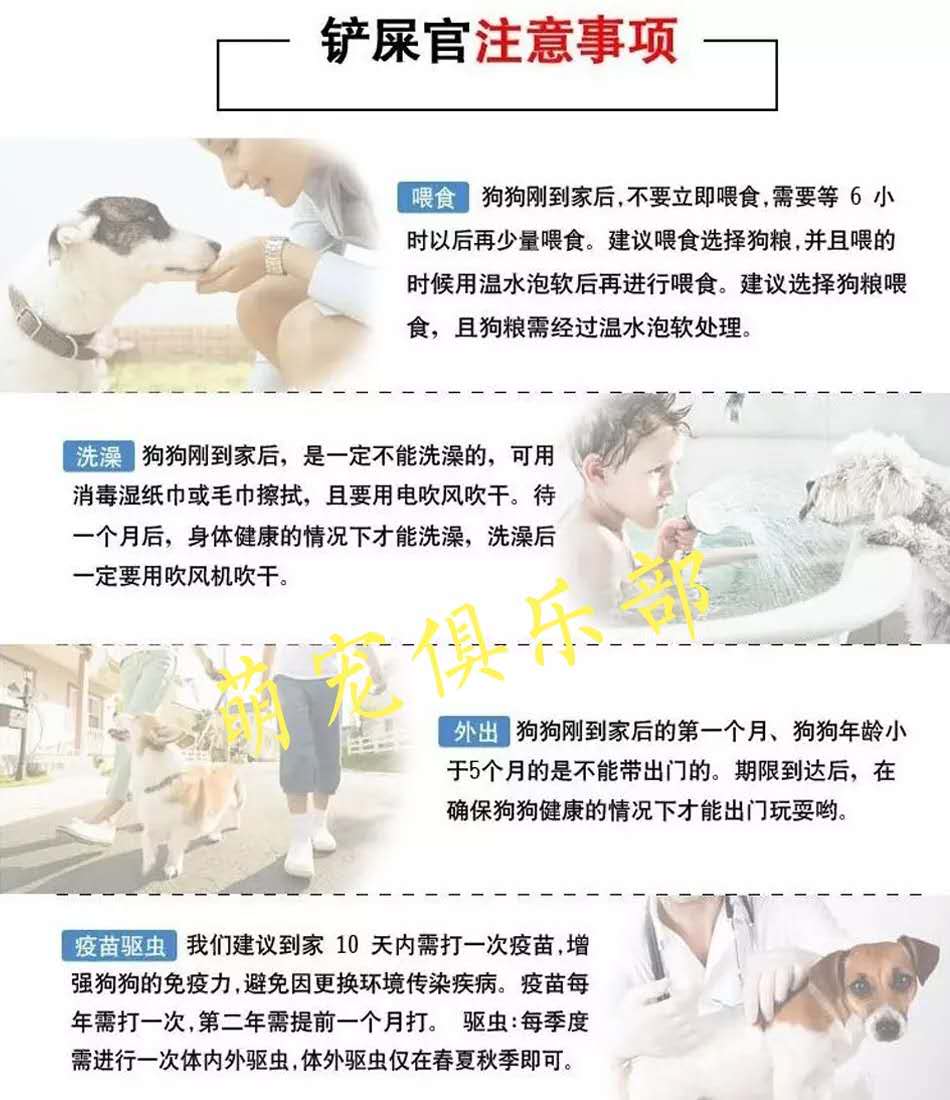 铲屎官注意事项

喂食 狗狗刚到家后,不要立即喂食,需要等 6 小时以后再少量喂食。建议喂食选择狗粮,并且喂的时候用温水泡软后再进行喂食。建议选择狗粮喂食,且狗粮需经过温水泡软处理。

洗澡 狗狗刚到家后,是一定不能洗澡的,可用消毒湿纸巾或毛巾擦拭,且要用电吹风吹干。待一个月后,身体健康的情况下才能洗澡,洗澡后一定要用吹风机吹干。

萌宠俱乐部

外出 狗狗刚到家后的第一个月、狗狗年龄小于5个月的是不能带出门的。期限到达后,在确保狗狗健康的情况下才能出门玩耍哟。

疫苗驱虫 我们建议到家 10 天内需打一次疫苗,增强狗狗的免疫力,避免因更换环境传染疾病。疫苗每年需打一次,第二年需提前一个月打。 驱虫:每季度需进行一次体内外驱虫,体外驱虫仅在春夏秋季即可。