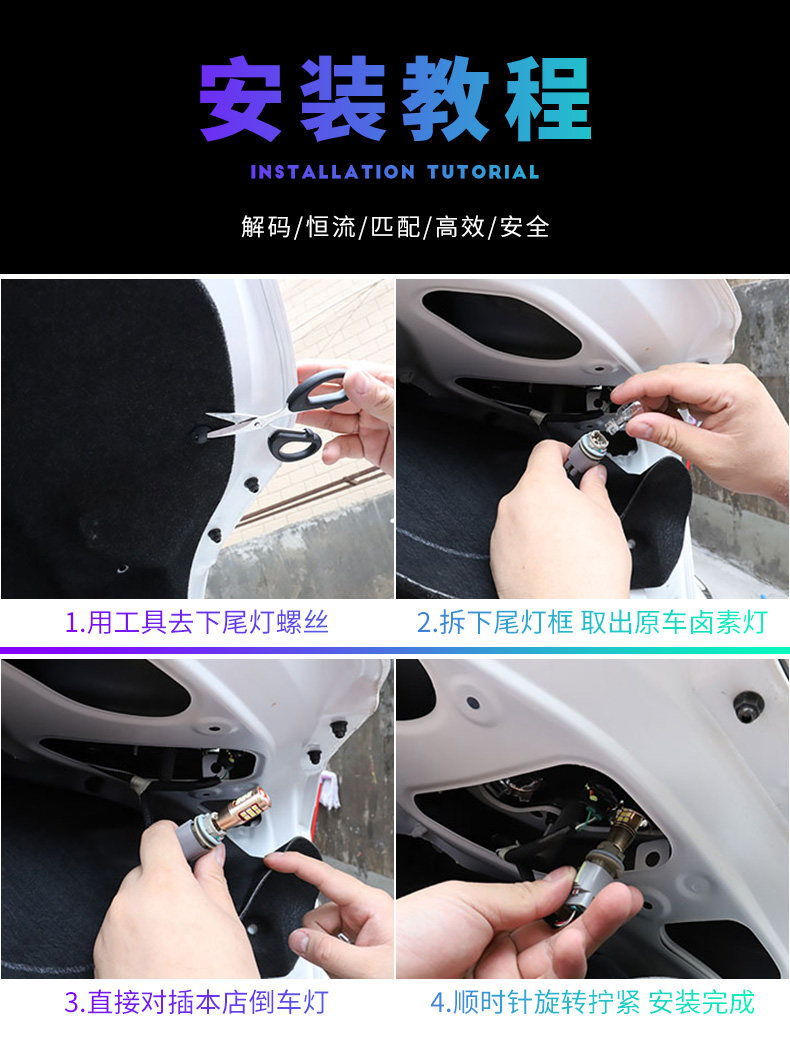 安装教程

INSTALLATION TUTORIAL

解码/恒流/匹配/高效/安全

1.用工具去下尾灯螺丝

2.拆下尾灯框 取出原车卤素灯

3.直接对插本店倒车灯

4.顺时针旋转拧紧 安装完成