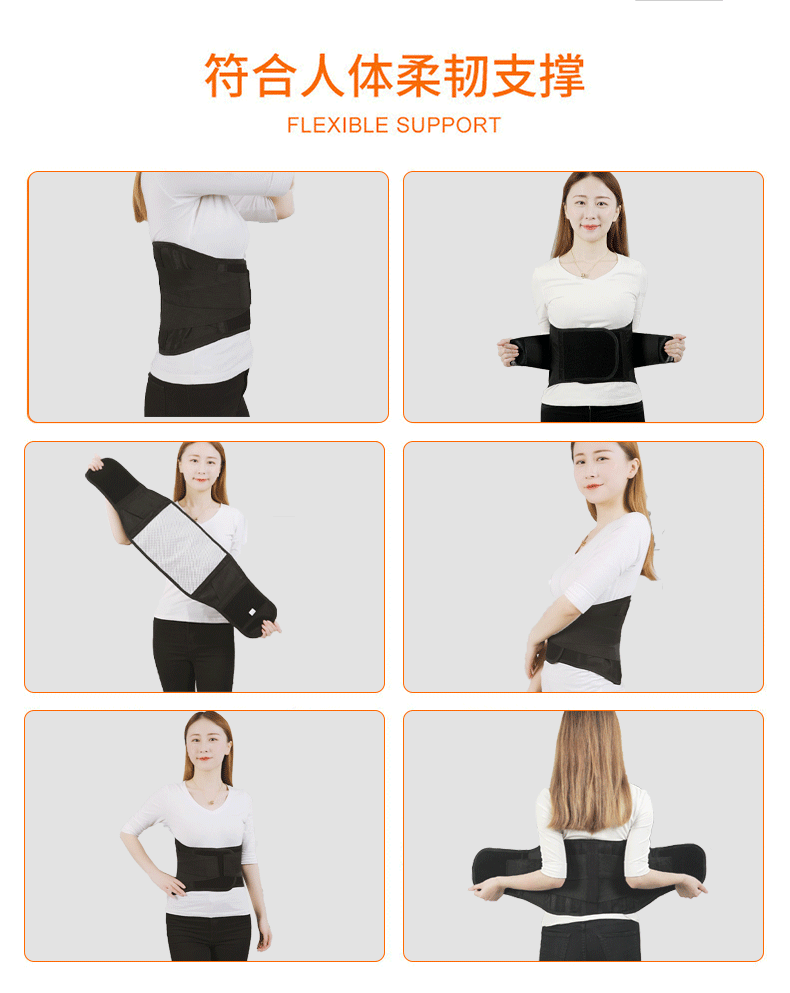 符合人体柔韧支撑

FLEXIBLE SUPPORT