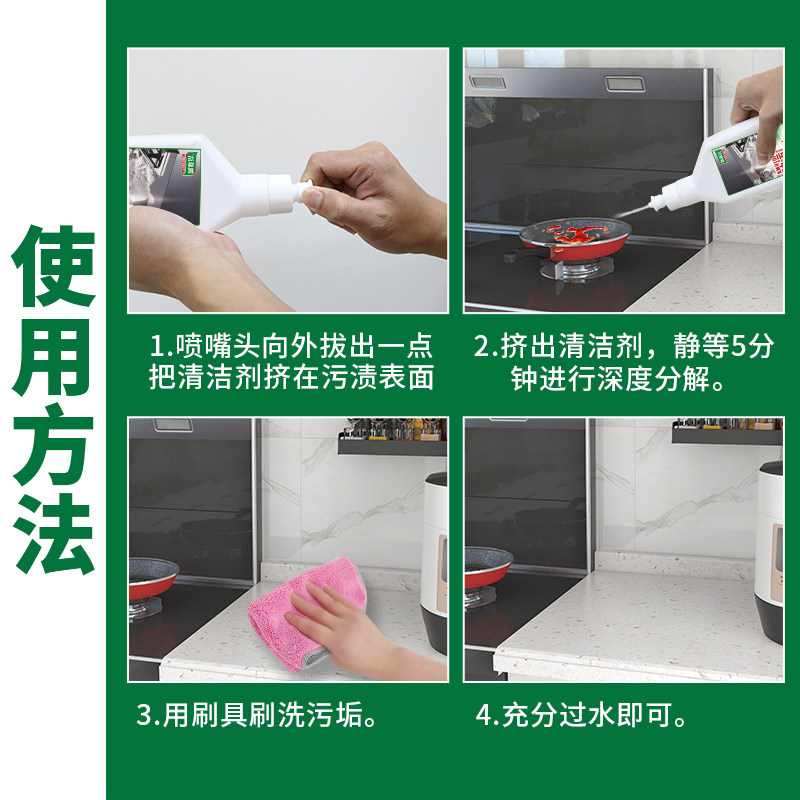 使用方法

1.喷嘴头向外拔出一点把清洁剂挤在污渍表面

2.挤出清洁剂，静等5分钟进行深度分解。

3.用刷具刷洗污垢。

4.充分过水即可。