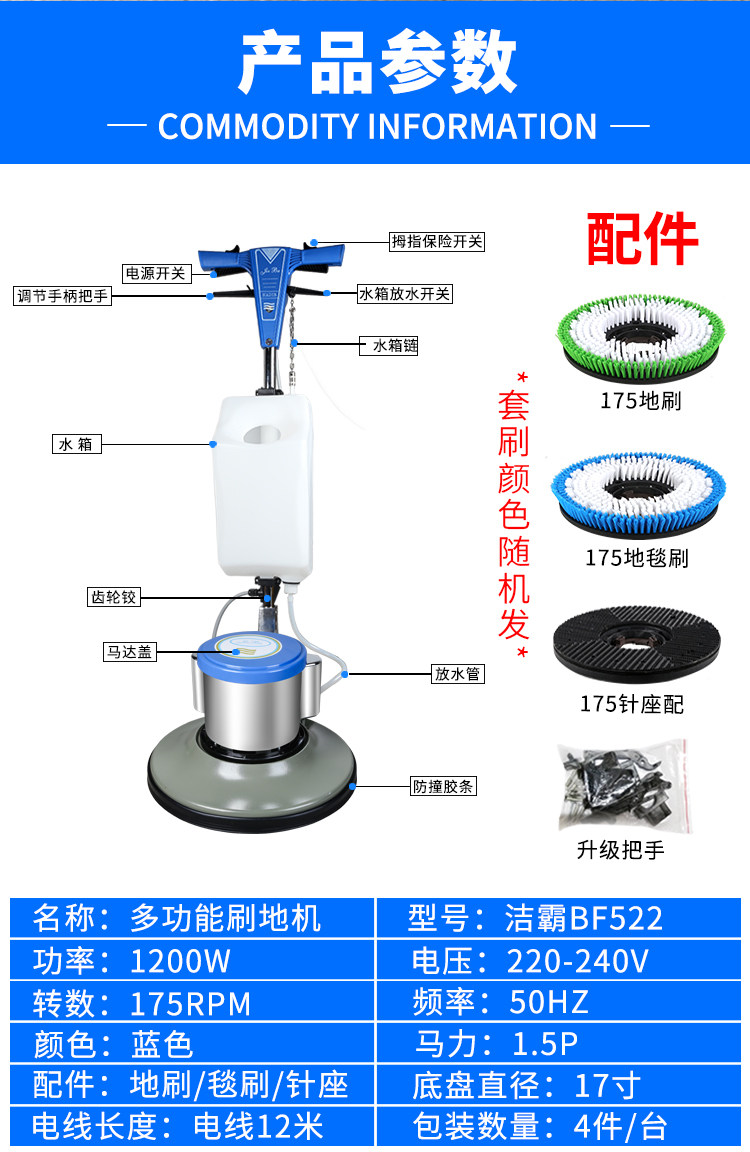 产品参数

— COMMODITY INFORMATION —

拇指保险开关

电源开关

调节手柄把手

水箱放水开关

水箱链

水 箱

齿轮铰

马达盖

放水管

防撞胶条

配件

*套刷颜色随机发*

175地刷

175地毯刷

175针座配

升级把手

| 名称：多功能刷地机 | 型号：洁霸BF522 |
|---|---|
| 功率：1200W | 电压：220-240V |
| 转数：175RPM | 频率：50HZ |
| 颜色：蓝色 | 马力：1.5P |
| 配件：地刷/毯刷/针座 | 底盘直径：17寸 |
| 电线长度：电线12米 | 包装数量：4件/台 |