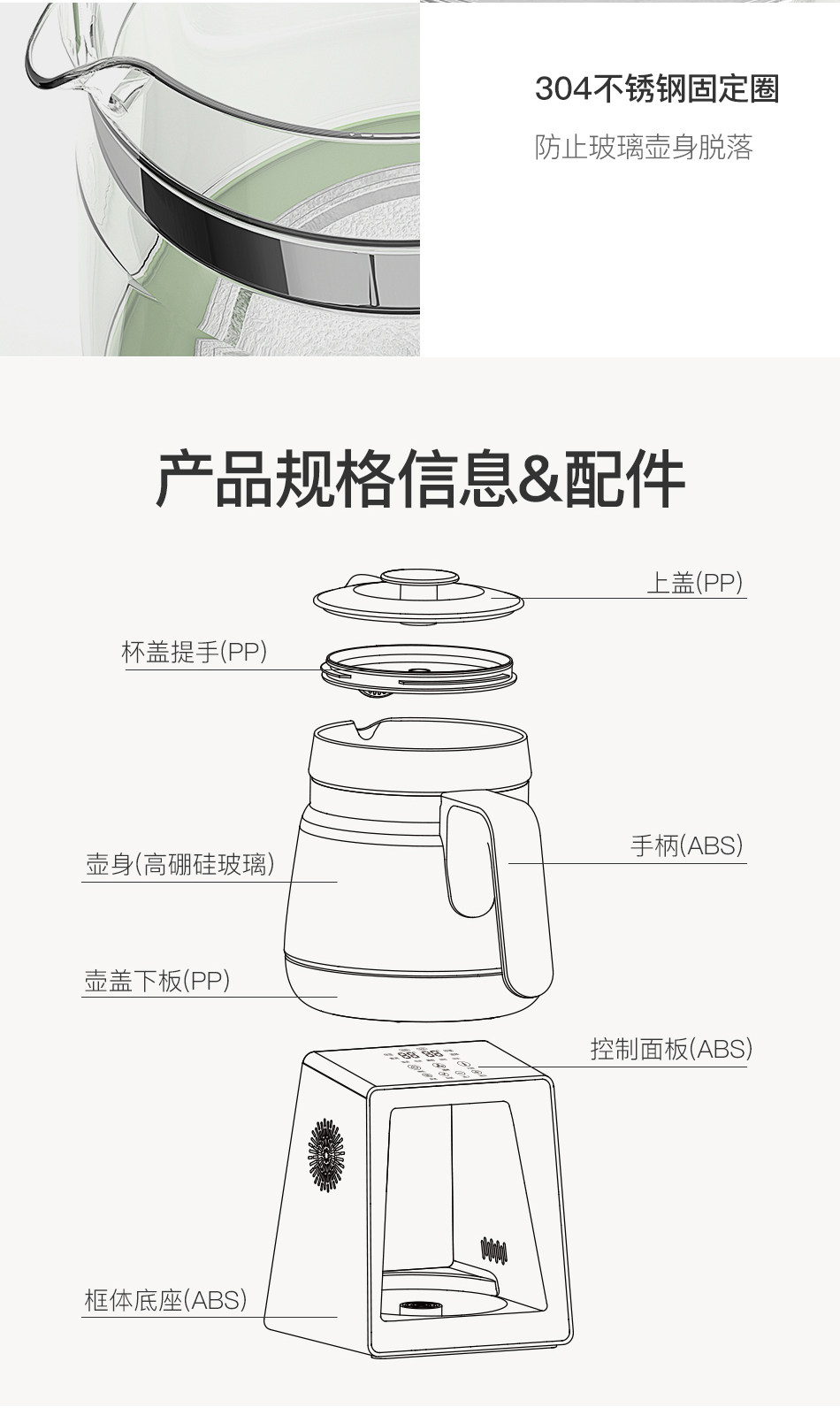 304不锈钢固定圈

防止玻璃壶身脱落

产品规格信息&配件

上盖(PP)

杯盖提手(PP)

壶身(高硼硅玻璃)

手柄(ABS)

壶盖下板(PP)

控制面板(ABS)

框体底座(ABS)