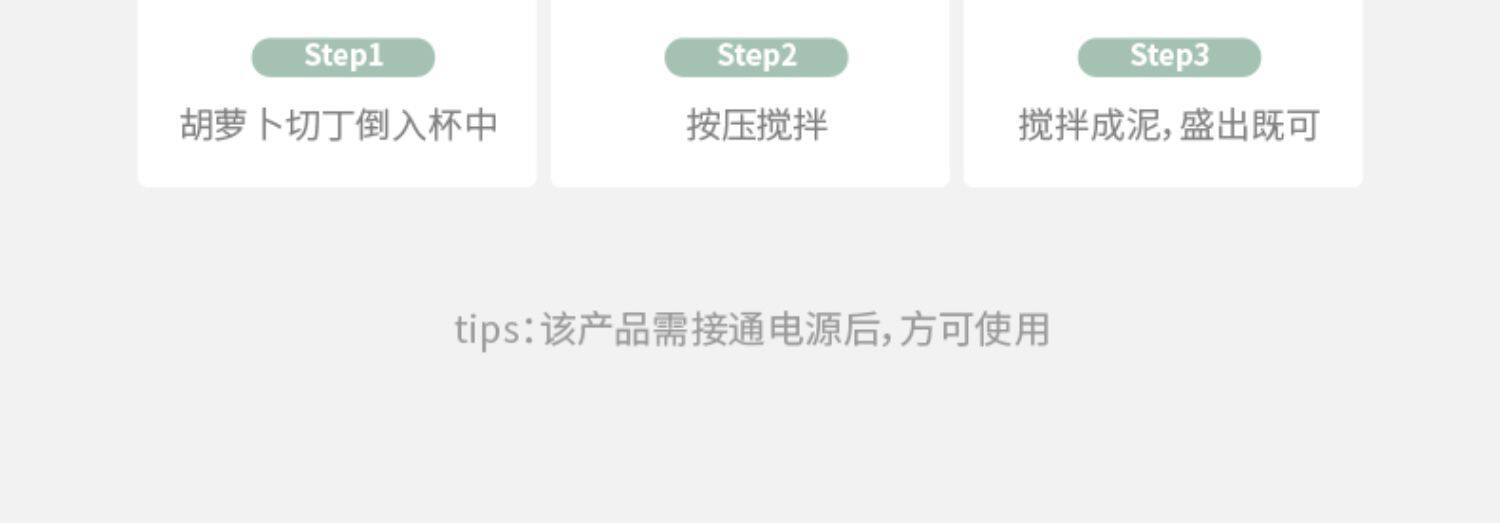 Step1
胡萝卜切丁倒入杯中

Step2
按压搅拌

Step3
搅拌成泥,盛出既可

tips:该产品需接通电源后,方可使用