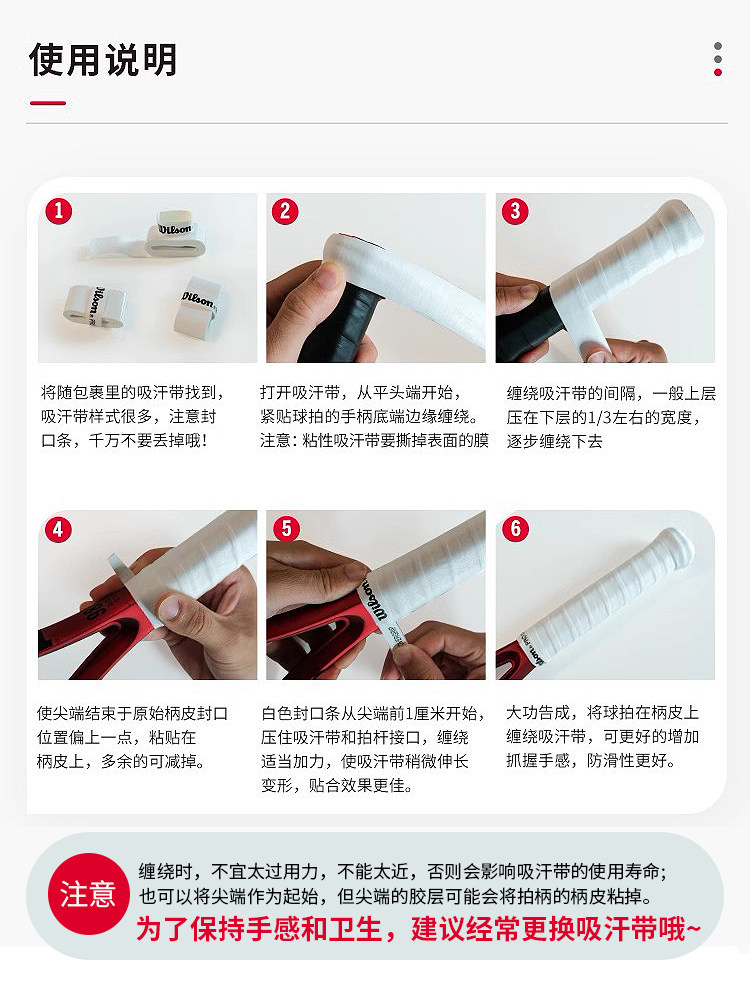 使用说明

1
Wilson
Wilson
Wilson
将随包裹里的吸汗带找到，吸汗带样式很多，注意封口条，千万不要丢掉哦！

2
打开吸汗带，从平头端开始，紧贴球拍的手柄底端边缘缠绕。注意：粘性吸汗带要撕掉表面的膜

3
缠绕吸汗带的间隔，一般上层压在下层的1/3左右的宽度，逐步缠绕下去

4
使尖端结束于原始柄皮封口位置偏上一点，粘贴在柄皮上，多余的可减掉。

5
Wilson
白色封口条从尖端前1厘米开始，压住吸汗带和拍杆接口，缠绕适当加力，使吸汗带稍微伸长变形，贴合效果更佳。

6
大功告成，将球拍在柄皮上缠绕吸汗带，可更好的增加抓握手感，防滑性更好。

注意
缠绕时，不宜太过用力，不能太近，否则会影响吸汗带的使用寿命；也可以将尖端作为起始，但尖端的胶层可能会将拍柄的柄皮粘掉。
为了保持手感和卫生，建议经常更换吸汗带哦~