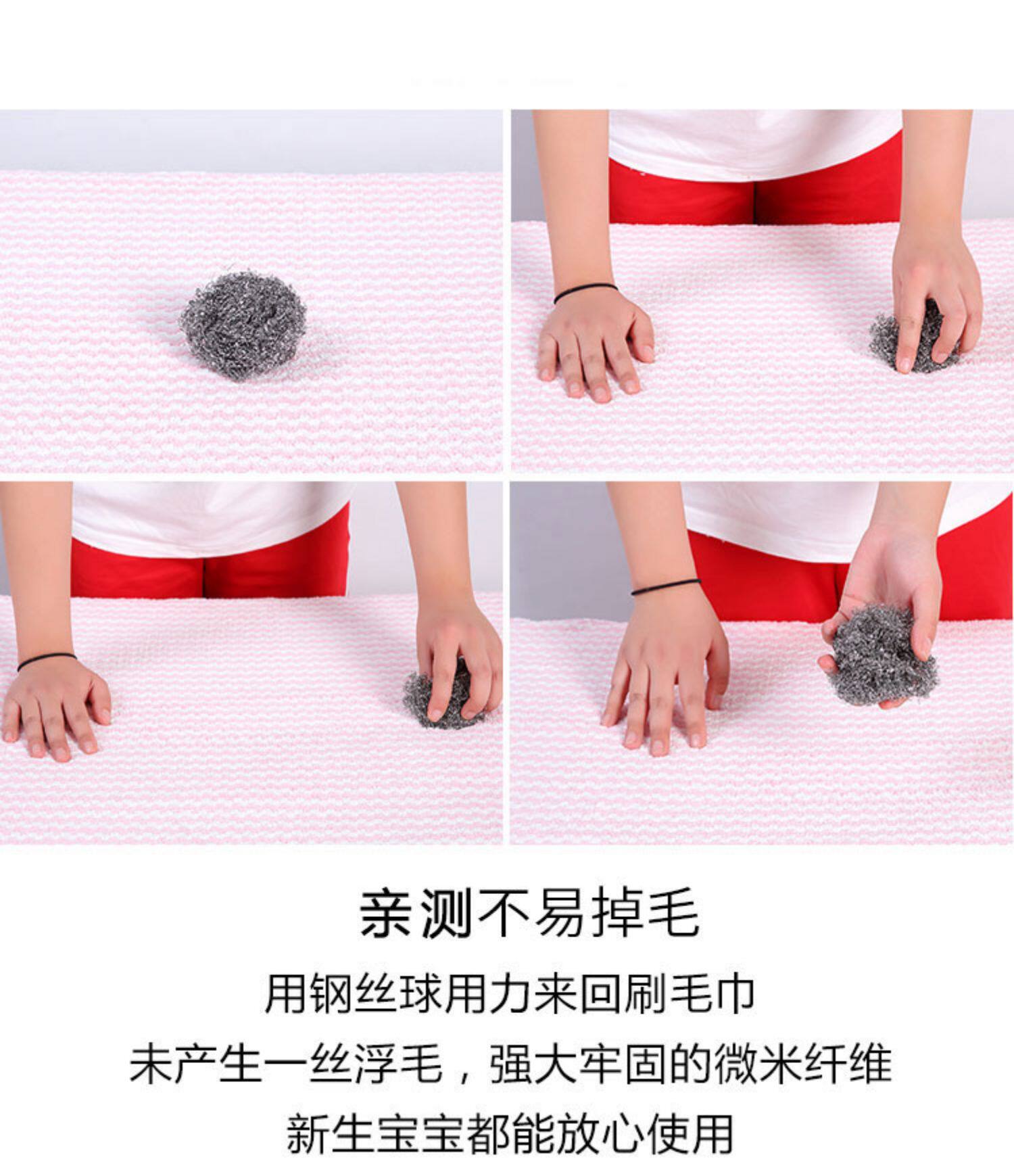 亲测不易掉毛

用钢丝球用力来回刷毛巾

未产生一丝浮毛，强大牢固的微米纤维

新生宝宝都能放心使用