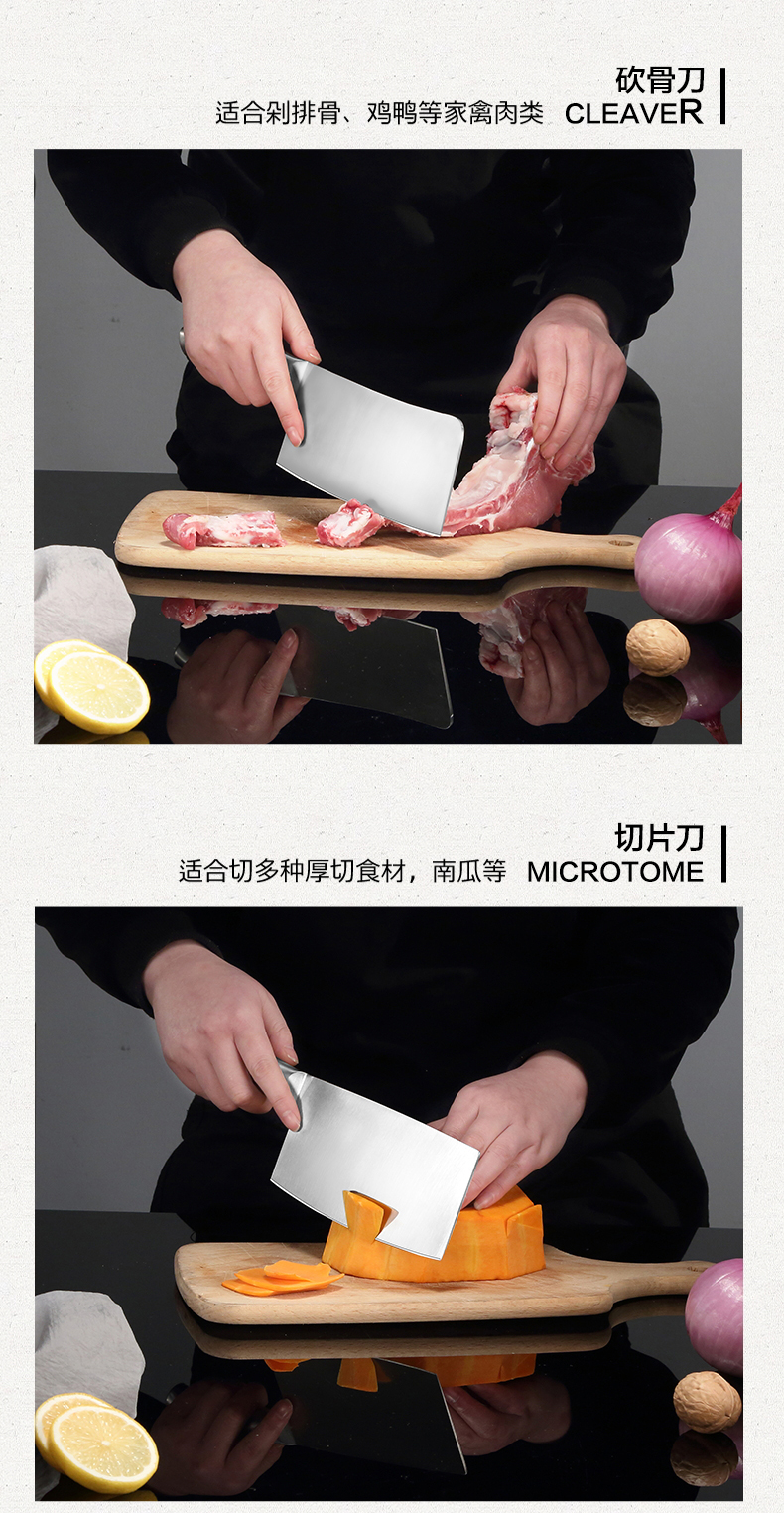 砍骨刀
适合剁排骨、鸡鸭等家禽肉类 CLEAVER

切片刀
适合切多种厚切食材，南瓜等 MICROTOME