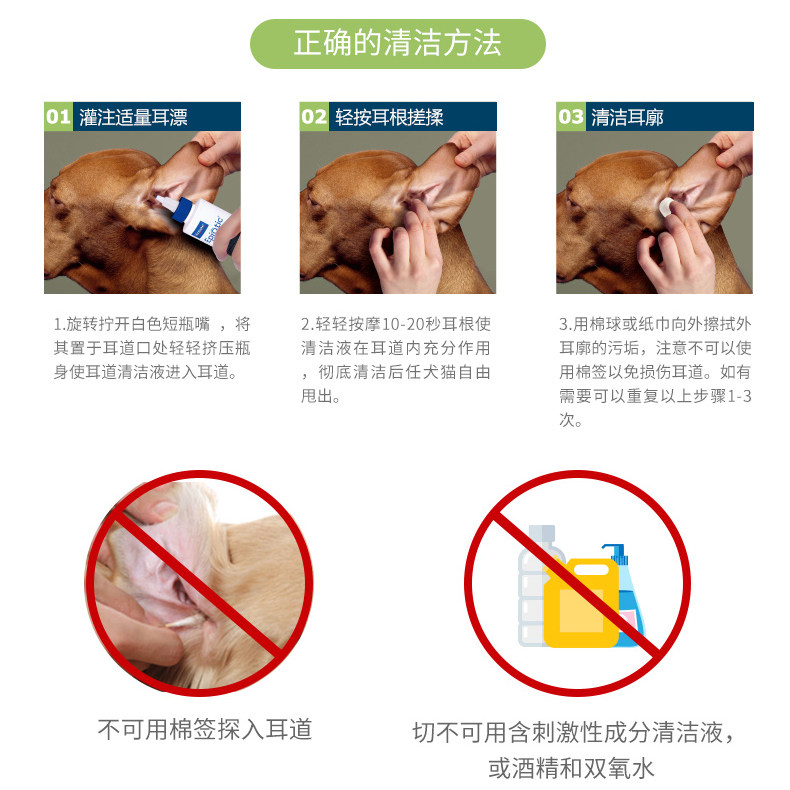 正确的清洁方法

01 灌注适量耳漂

Epi-Otic

1.旋转拧开白色短瓶嘴 ，将其置于耳道口处轻轻挤压瓶身使耳道清洁液进入耳道。

02 轻按耳根搓揉

2.轻轻按摩10-20秒耳根使清洁液在耳道内充分作用，彻底清洁后任犬猫自由甩出。

03 清洁耳廓

3.用棉球或纸巾向外擦拭外耳廓的污垢，注意不可以使用棉签以免损伤耳道。如有需要可以重复以上步骤1-3次。

不可用棉签探入耳道

切不可用含刺激性成分清洁液，或酒精和双氧水