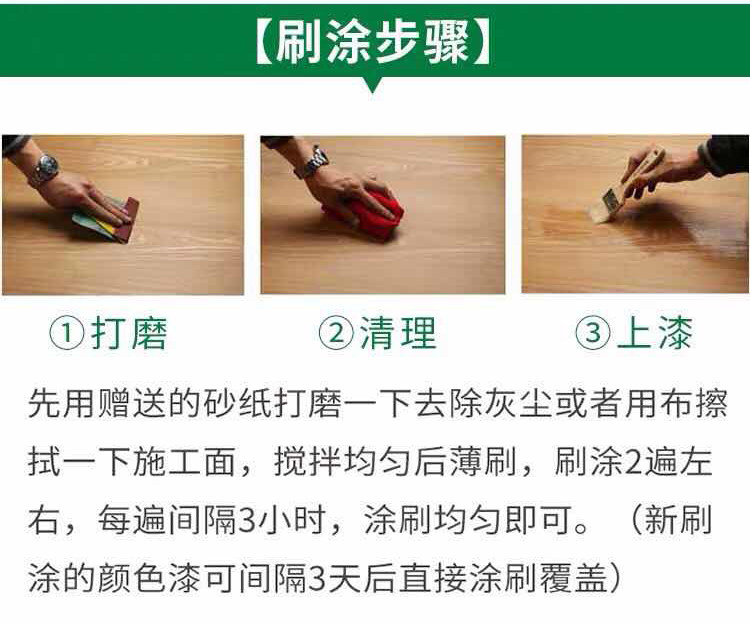 【刷涂步骤】

①打磨

②清理

③上漆

先用赠送的砂纸打磨一下去除灰尘或者用布擦拭一下施工面，搅拌均匀后薄刷，刷涂2遍左右，每遍间隔3小时，涂刷均匀即可。（新刷涂的颜色漆可间隔3天后直接涂刷覆盖）