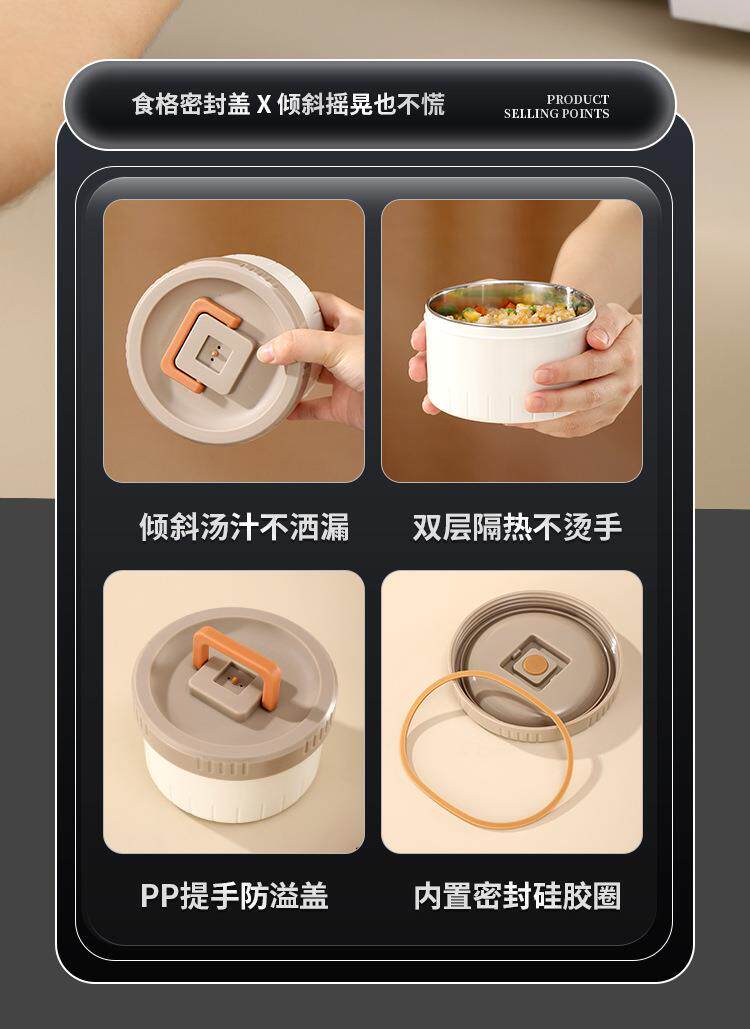 食格密封盖 X 倾斜摇晃也不慌

PRODUCT
SELLING POINTS

倾斜汤汁不洒漏

双层隔热不烫手

PP提手防溢盖

内置密封硅胶圈