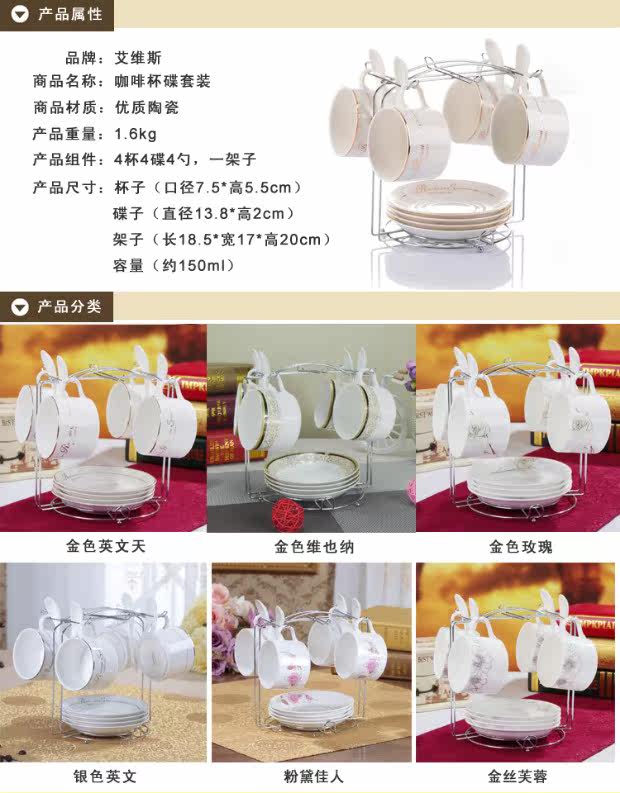 产品属性

品牌：艾维斯
商品名称：咖啡杯碟套装
商品材质：优质陶瓷
产品重量：1.6kg
产品组件：4杯4碟4勺，一架子
产品尺寸：杯子（口径7.5*高5.5cm）
碟子（直径13.8*高2cm）
架子（长18.5*宽17*高20cm）
容量（约150ml）

产品分类

金色英文天

金色维也纳

金色玫瑰

银色英文

粉黛佳人

金丝芙蓉