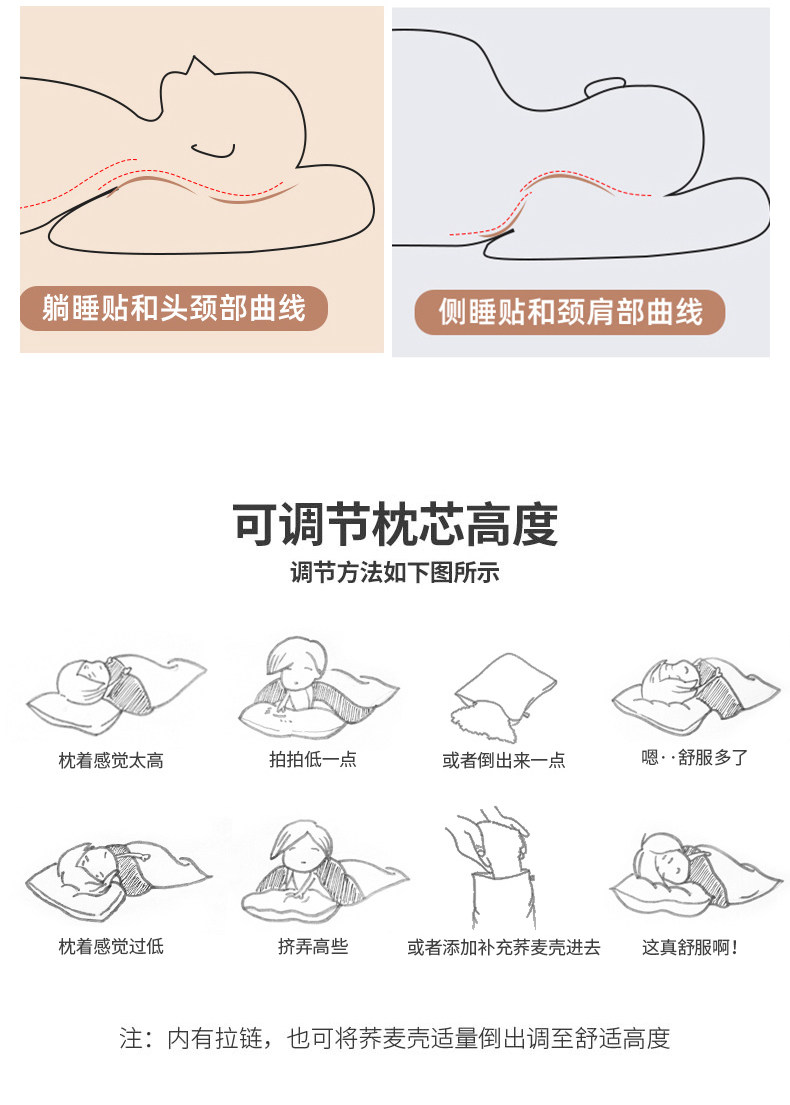 躺睡贴和头颈部曲线

侧睡贴和颈肩部曲线

可调节枕芯高度

调节方法如下图所示

枕着感觉太高

拍拍低一点

或者倒出来一点

嗯··舒服多了

枕着感觉过低

挤弄高些

或者添加补充荞麦壳进去

这真舒服啊!

注：内有拉链，也可将荞麦壳适量倒出调至舒适高度