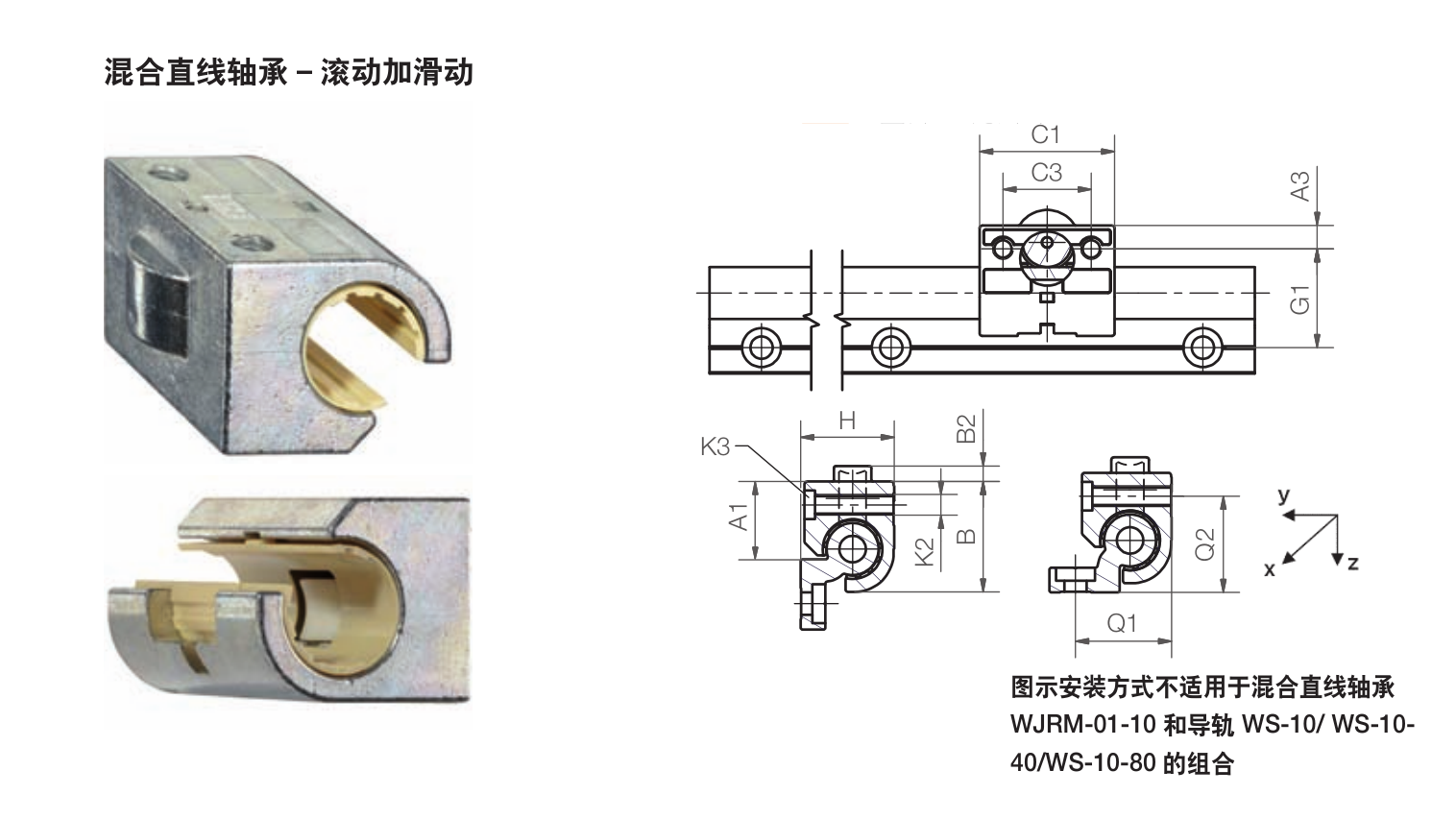 混合直线轴承 – 滚动加滑动

C1

C3

A3

G1

H

B2

K3

A1

K2

B

Q2

Q1

y

x

z

图示安装方式不适用于混合直线轴承 WJRM-01-10 和导轨 WS-10/ WS-10-40/WS-10-80 的组合