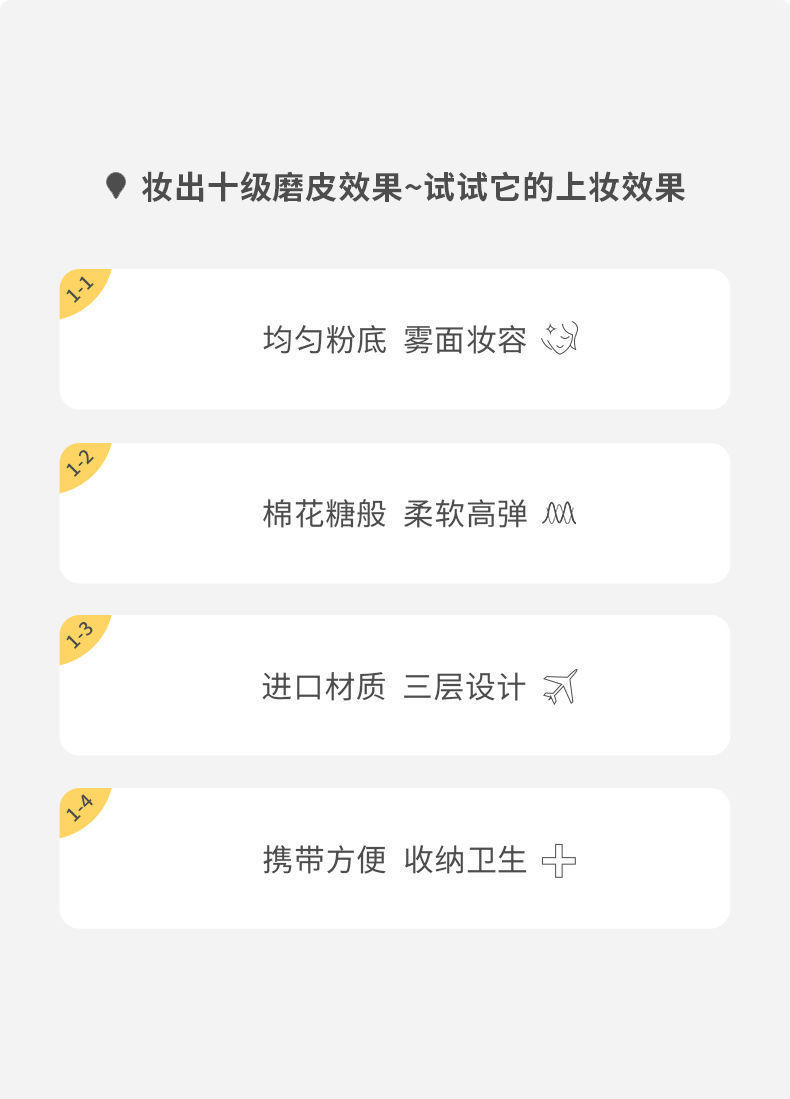 妆出十级磨皮效果~试试它的上妆效果

1-1

均匀粉底 雾面妆容

1-2

棉花糖般 柔软高弹

1-3

进口材质 三层设计

1-4

携带方便 收纳卫生