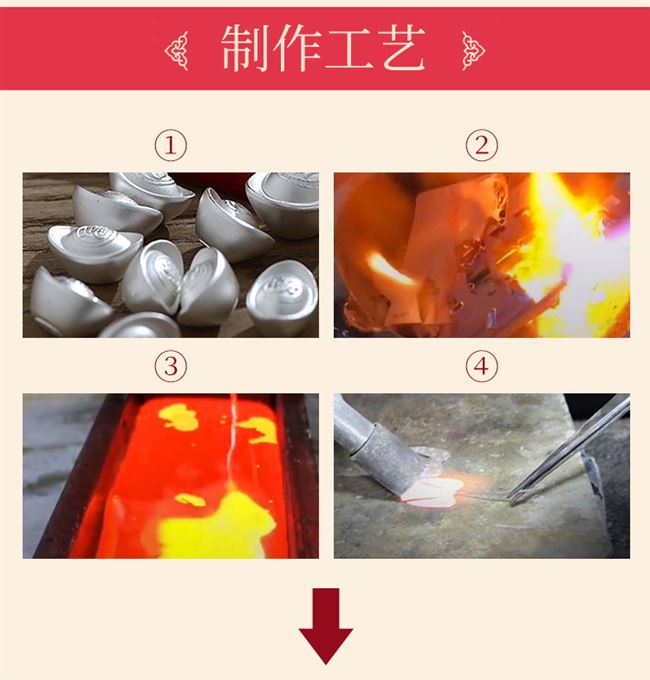 制作工艺

①

②

③

④