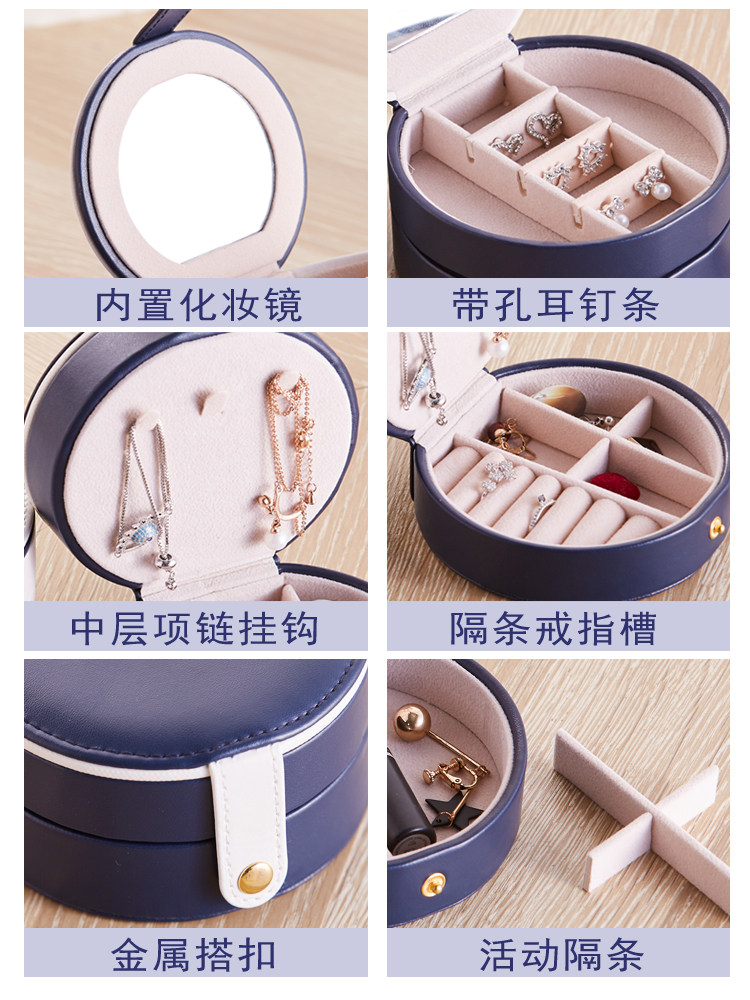 内置化妆镜

带孔耳钉条

中层项链挂钩

隔条戒指槽

金属搭扣

活动隔条