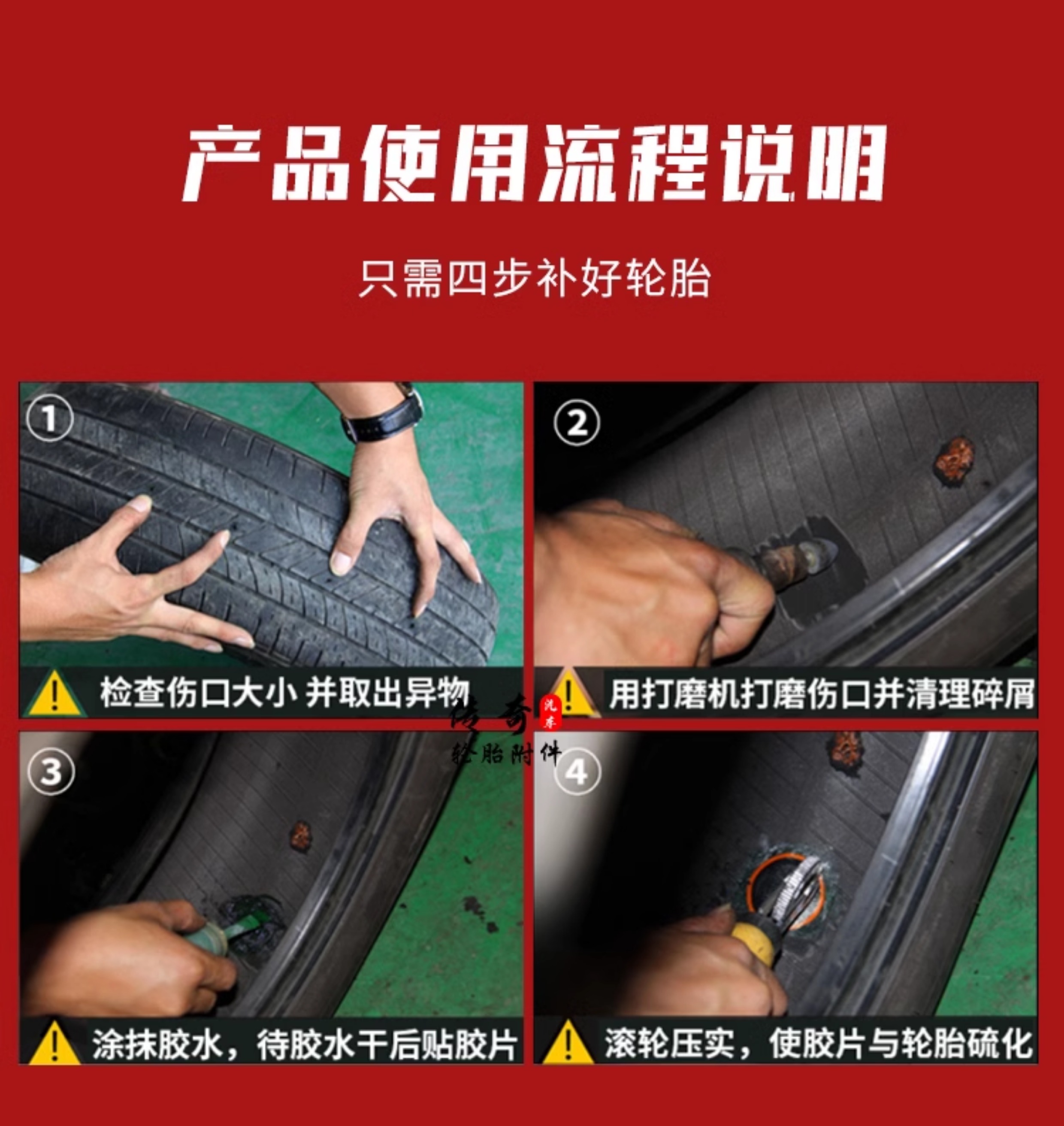 产品使用流程说明

只需四步补好轮胎

①

检查伤口大小 并取出异物

②

用打磨机打磨伤口并清理碎屑

传奇 汽车
轮胎附件

③

涂抹胶水，待胶水干后贴胶片

④

滚轮压实，使胶片与轮胎硫化