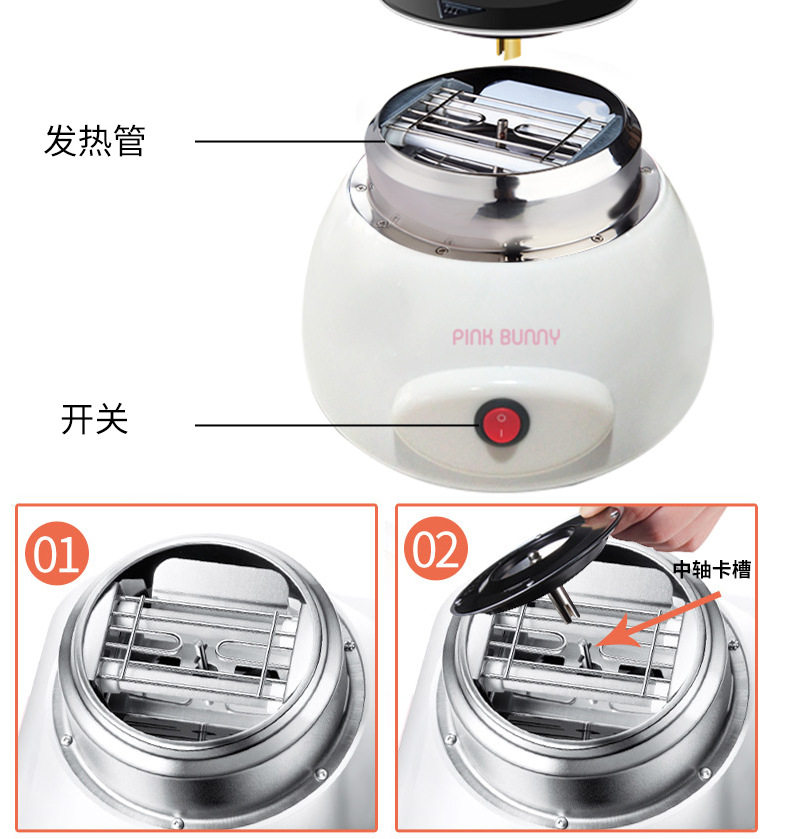 发热管

PINK BUNNY

开关

01

02

中轴卡槽