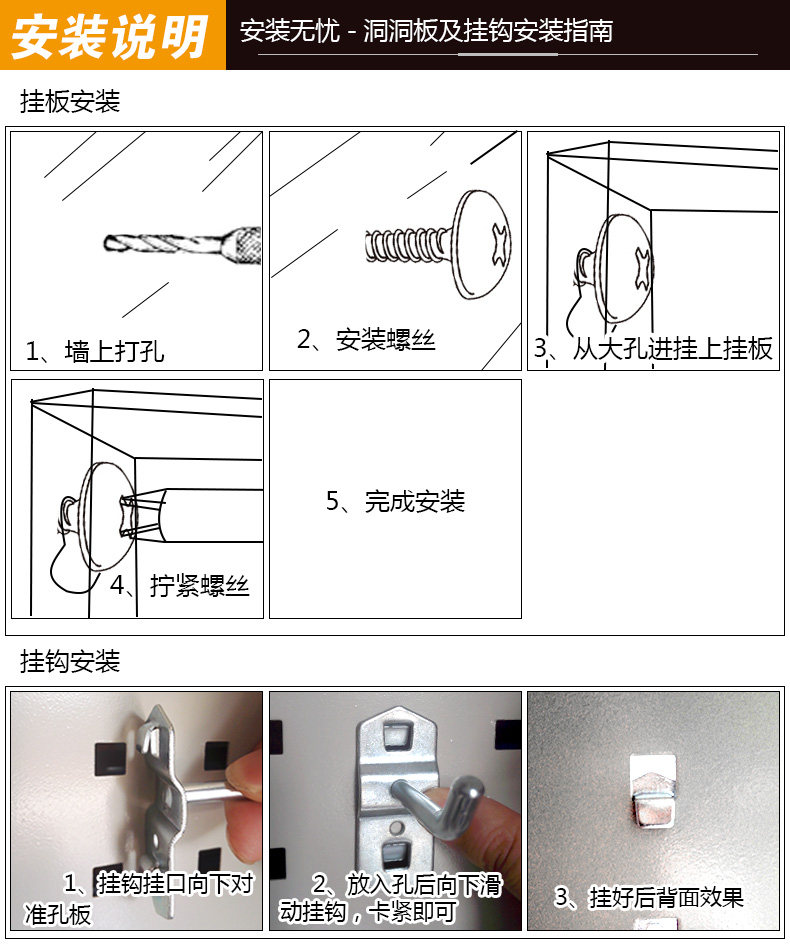 安装说明

安装无忧 - 洞洞板及挂钩安装指南

挂板安装

1、墙上打孔

2、安装螺丝

3、从大孔进挂上挂板

4、拧紧螺丝

5、完成安装

挂钩安装

1、挂钩挂口向下对准孔板

2、放入孔后向下滑动挂钩，卡紧即可

3、挂好后背面效果