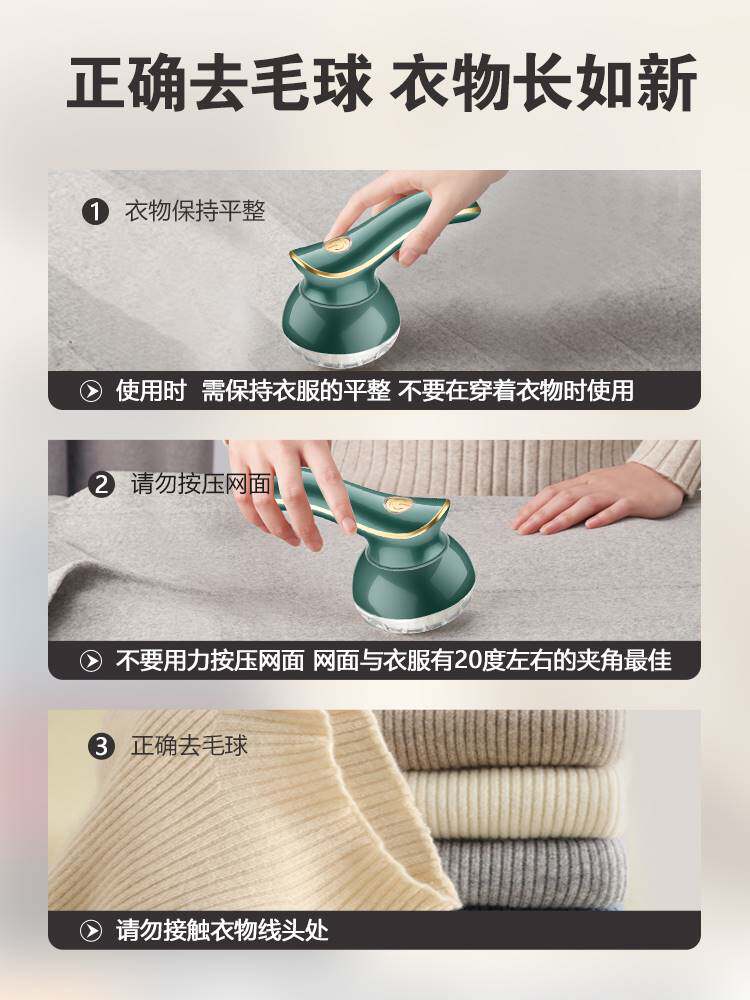 正确去毛球 衣物长如新

1 衣物保持平整

使用时 需保持衣服的平整 不要在穿着衣物时使用

2 请勿按压网面

不要用力按压网面 网面与衣服有20度左右的夹角最佳

3 正确去毛球

请勿接触衣物线头处