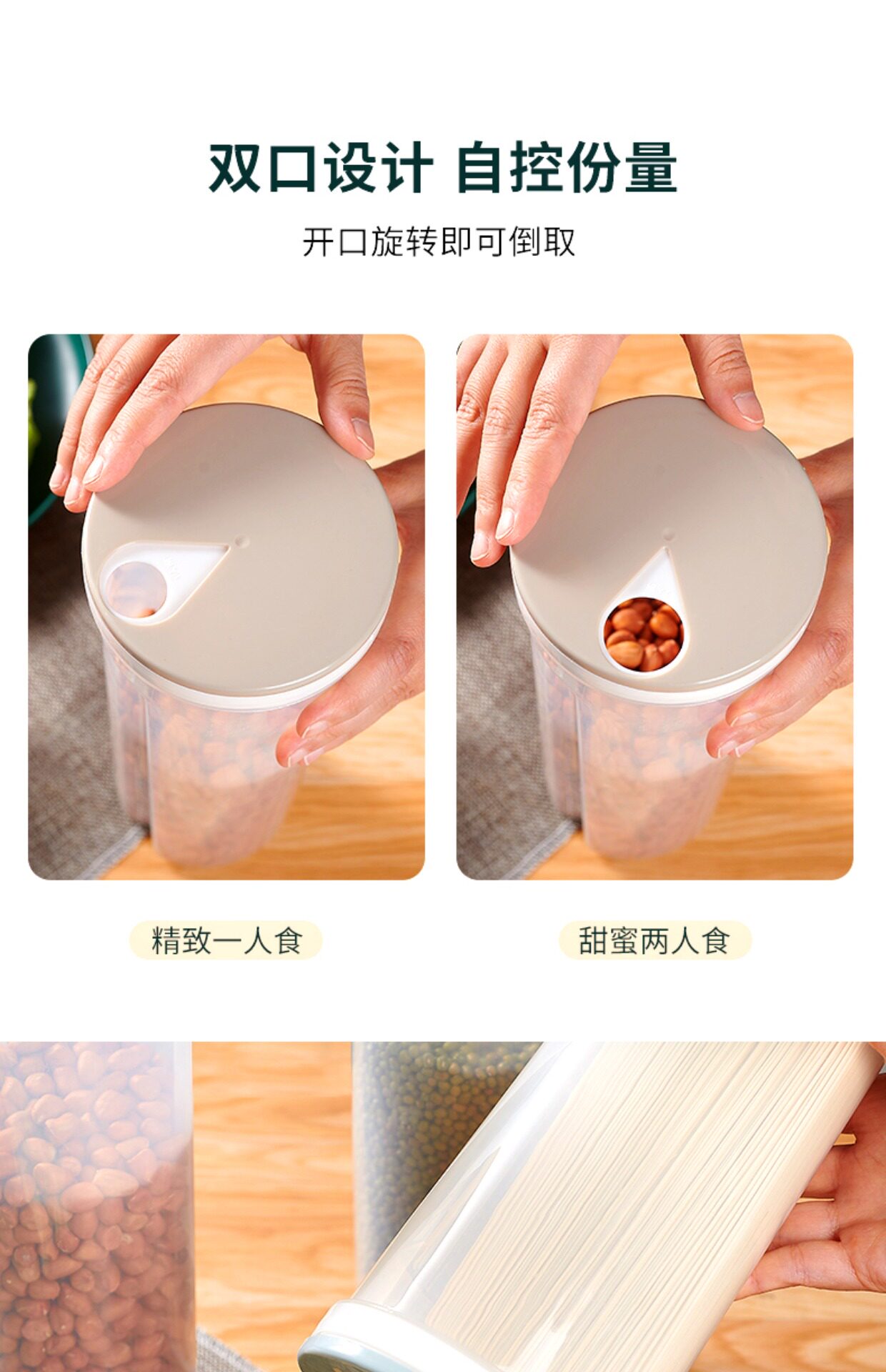 双口设计 自控份量

开口旋转即可倒取

精致一人食

甜蜜两人食