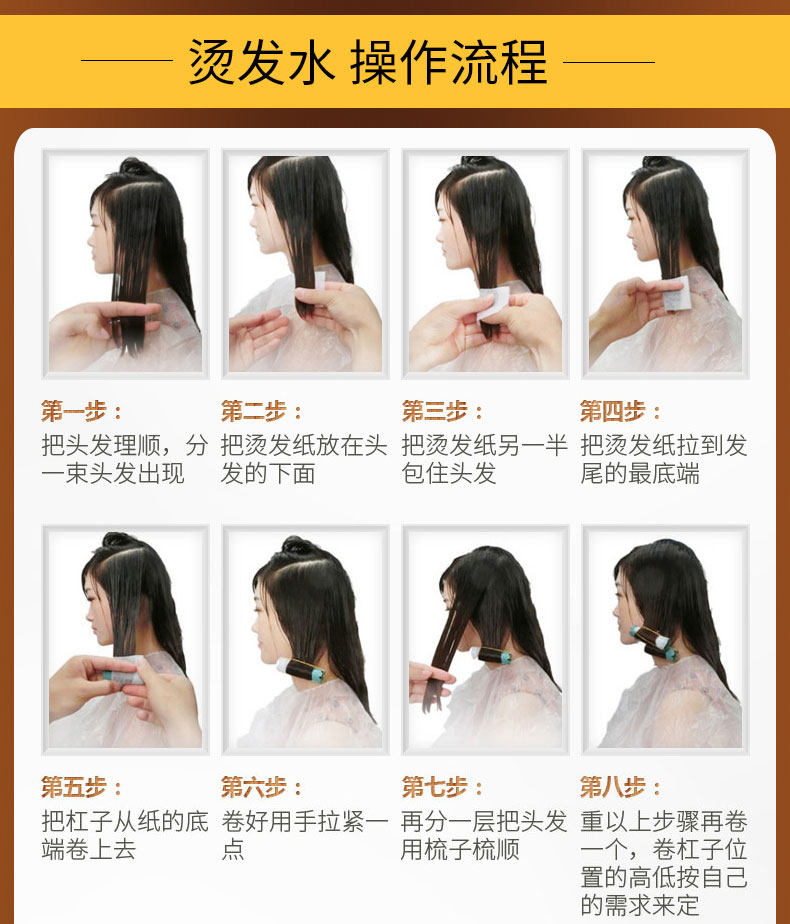 烫发水 操作流程

第一步：
把头发理顺，分一束头发出现

第二步：
把烫发纸放在头发的下面

第三步：
把烫发纸另一半包住头发

第四步：
把烫发纸拉到发尾的最底端

第五步：
把杠子从纸的底端卷上去

第六步：
卷好用手拉紧一点

第七步：
再分一层把头发用梳子梳顺

第八步：
重以上步骤再卷一个，卷杠子位置的高低按自己的需求来定