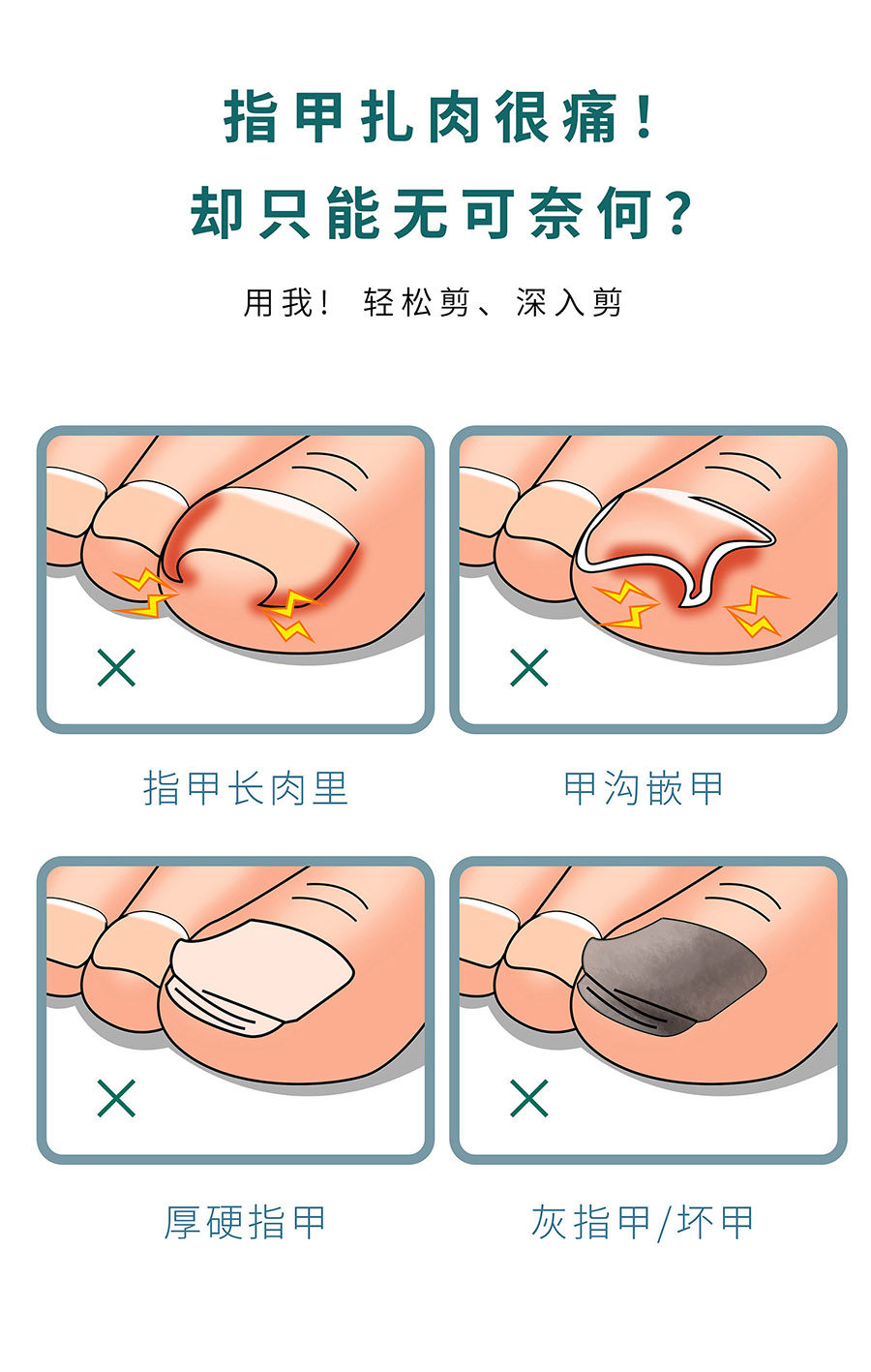 指甲扎肉很痛！
却只能无可奈何？

用我！ 轻松剪、深入剪

×

指甲长肉里

×

甲沟嵌甲

×

厚硬指甲

×

灰指甲/坏甲