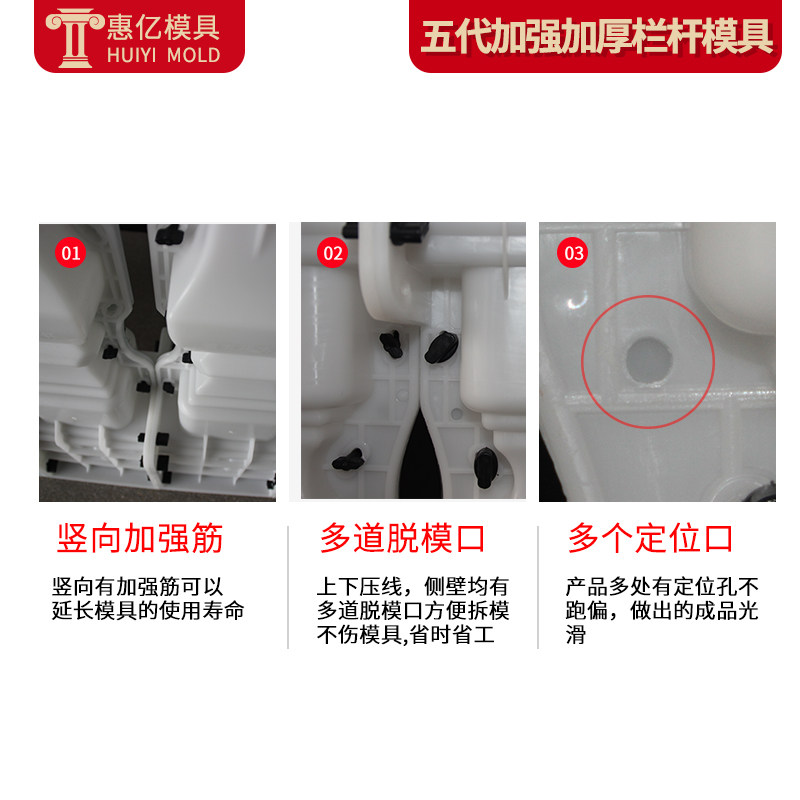 惠亿模具
HUIYI MOLD

五代加强加厚栏杆模具

01

02

03

竖向加强筋

竖向有加强筋可以延长模具的使用寿命

多道脱模口

上下压线，侧壁均有多道脱模口方便拆模不伤模具,省时省工

多个定位口

产品多处有定位孔不跑偏，做出的成品光滑