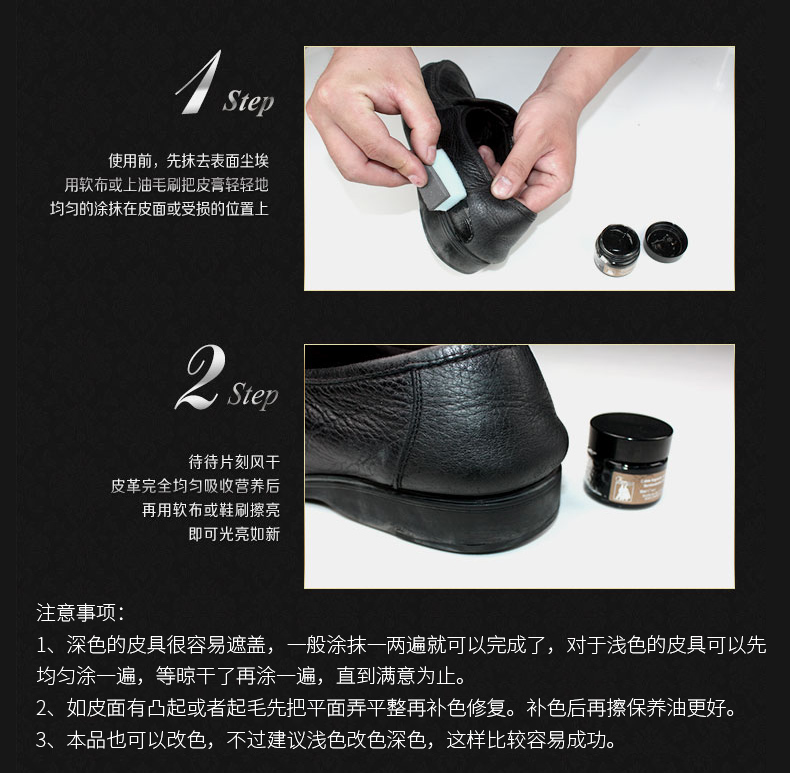 1 Step

使用前，先抹去表面尘埃
用软布或上油毛刷把皮膏轻轻地
均匀的涂抹在皮面或受损的位置上

2 Step

待待片刻风干
皮革完全均匀吸收营养后
再用软布或鞋刷擦亮
即可光亮如新

注意事项：
1、深色的皮具很容易遮盖，一般涂抹一两遍就可以完成了，对于浅色的皮具可以先均匀涂一遍，等晾干了再涂一遍，直到满意为止。
2、如皮面有凸起或者起毛先把平面弄平整再补色修复。补色后再擦保养油更好。
3、本品也可以改色，不过建议浅色改色深色，这样比较容易成功。