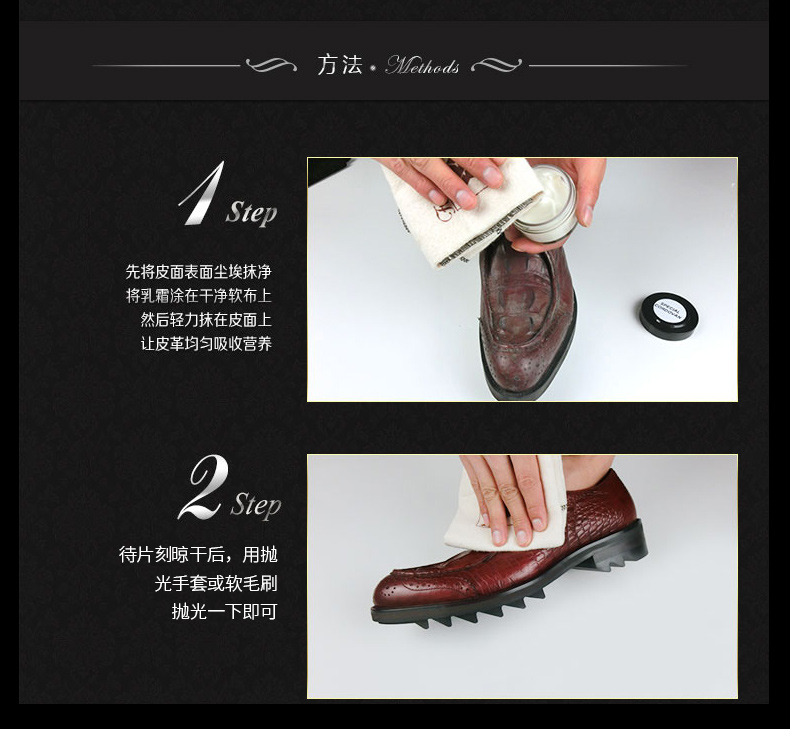 方法 · Methods

1 Step

先将皮面表面尘埃抹净
将乳霜涂在干净软布上
然后轻力抹在皮面上
让皮革均匀吸收营养

SPECIAL CORDOVAN

2 Step

待片刻晾干后，用抛
光手套或软毛刷
抛光一下即可