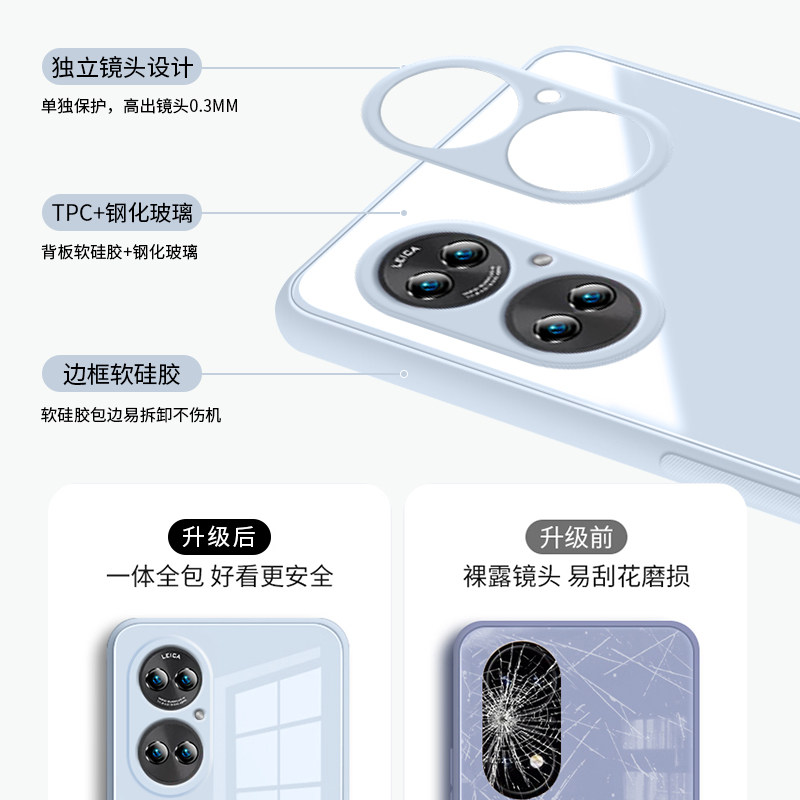 独立镜头设计

单独保护，高出镜头0.3MM

TPC+钢化玻璃

背板软硅胶+钢化玻璃

边框软硅胶

软硅胶包边易拆卸不伤机

LEICA

升级后

一体全包 好看更安全

LEICA

升级前

裸露镜头 易刮花磨损