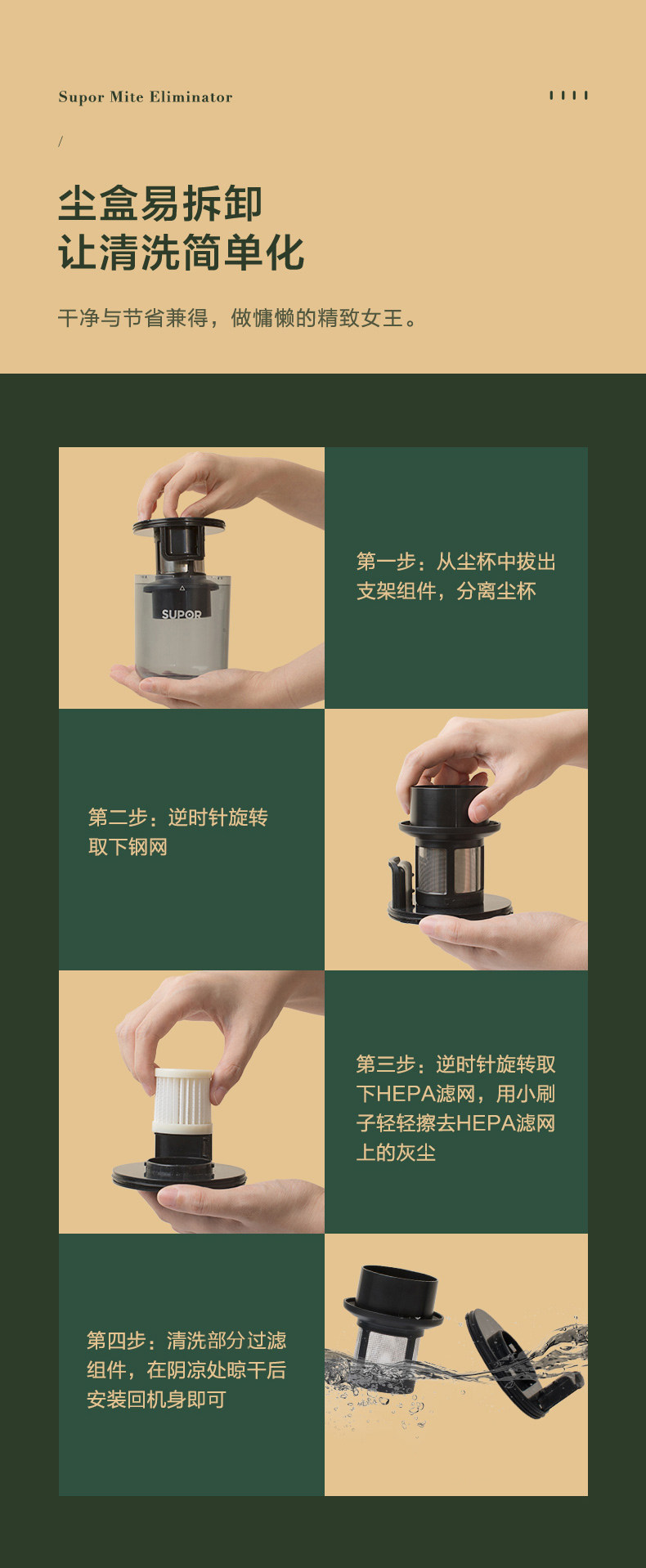 Supor Mite Eliminator

/

尘盒易拆卸
让清洗简单化

干净与节省兼得，做慵懒的精致女王。

SUPOR

第一步：从尘杯中拔出支架组件，分离尘杯

第二步：逆时针旋转取下钢网

第三步：逆时针旋转取下HEPA滤网，用小刷子轻轻擦去HEPA滤网上的灰尘

第四步：清洗部分过滤组件，在阴凉处晾干后安装回机身即可