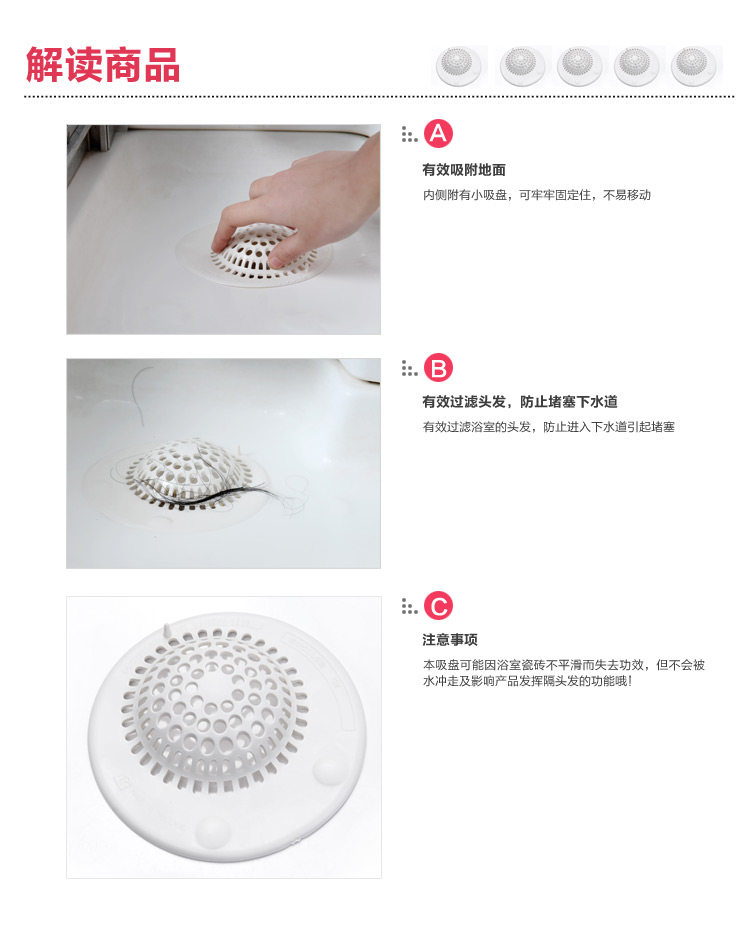 解读商品

A
有效吸附地面
内侧附有小吸盘，可牢牢固定住，不易移动

B
有效过滤头发，防止堵塞下水道
有效过滤浴室的头发，防止进入下水道引起堵塞

C
注意事项
本吸盘可能因浴室瓷砖不平滑而失去功效，但不会被水冲走及影响产品发挥隔头发的功能哦！