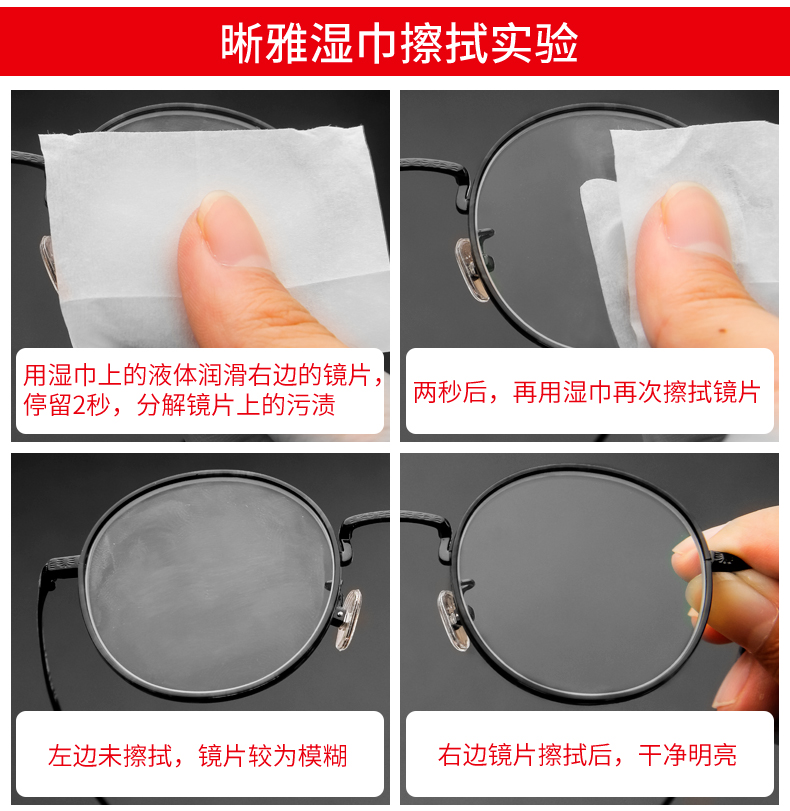 晰雅湿巾擦拭实验

用湿巾上的液体润滑右边的镜片，停留2秒，分解镜片上的污渍

两秒后，再用湿巾再次擦拭镜片

左边未擦拭，镜片较为模糊

右边镜片擦拭后，干净明亮