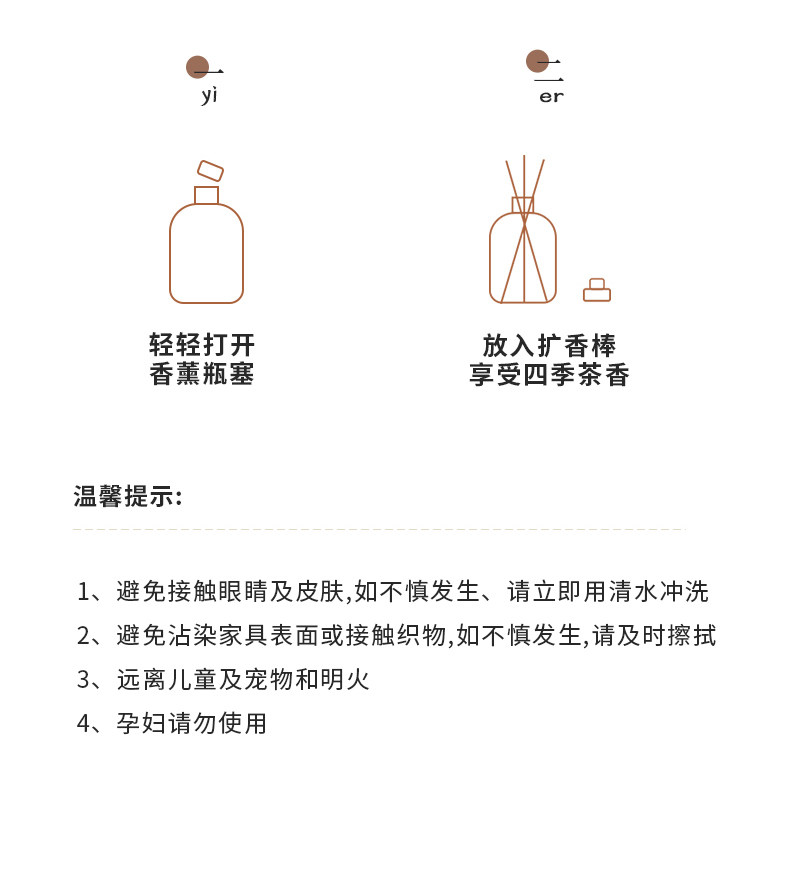 一
yì

轻轻打开
香薰瓶塞

二
er

放入扩香棒
享受四季茶香

温馨提示:

1、避免接触眼睛及皮肤,如不慎发生、请立即用清水冲洗
2、避免沾染家具表面或接触织物,如不慎发生,请及时擦拭
3、远离儿童及宠物和明火
4、孕妇请勿使用