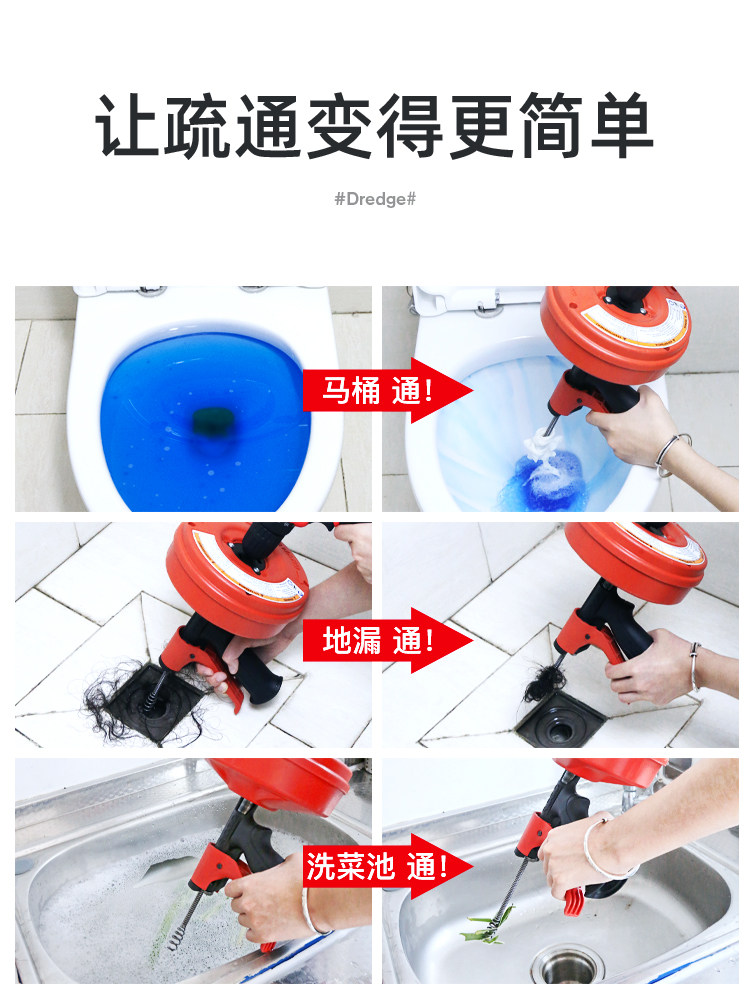 让疏通变得更简单

#Dredge#

马桶 通!

地漏 通!

洗菜池 通!