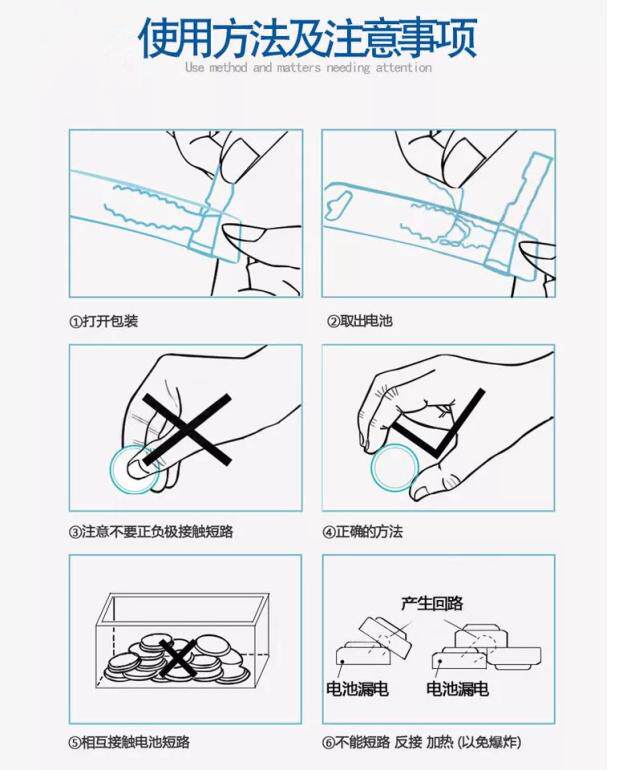 使用方法及注意事项

Use method and matters needing attention

①打开包装

②取出电池

③注意不要正负极接触短路

④正确的方法

⑤相互接触电池短路

产生回路

电池漏电

电池漏电

⑥不能短路 反接 加热 (以免爆炸)