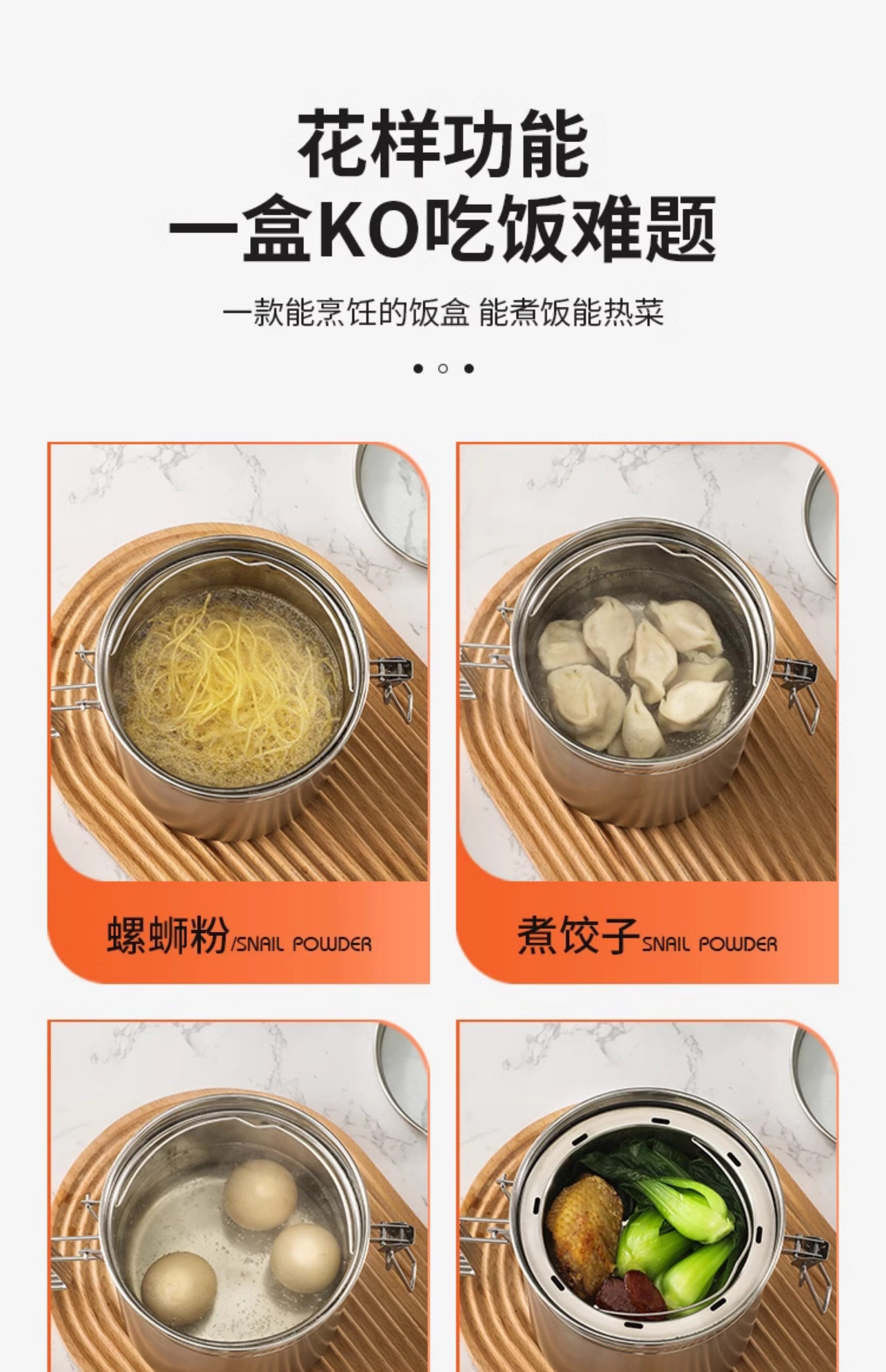 花样功能
一盒KO吃饭难题

一款能烹饪的饭盒 能煮饭能热菜

螺蛳粉/SNAIL POWDER

煮饺子SNAIL POWDER