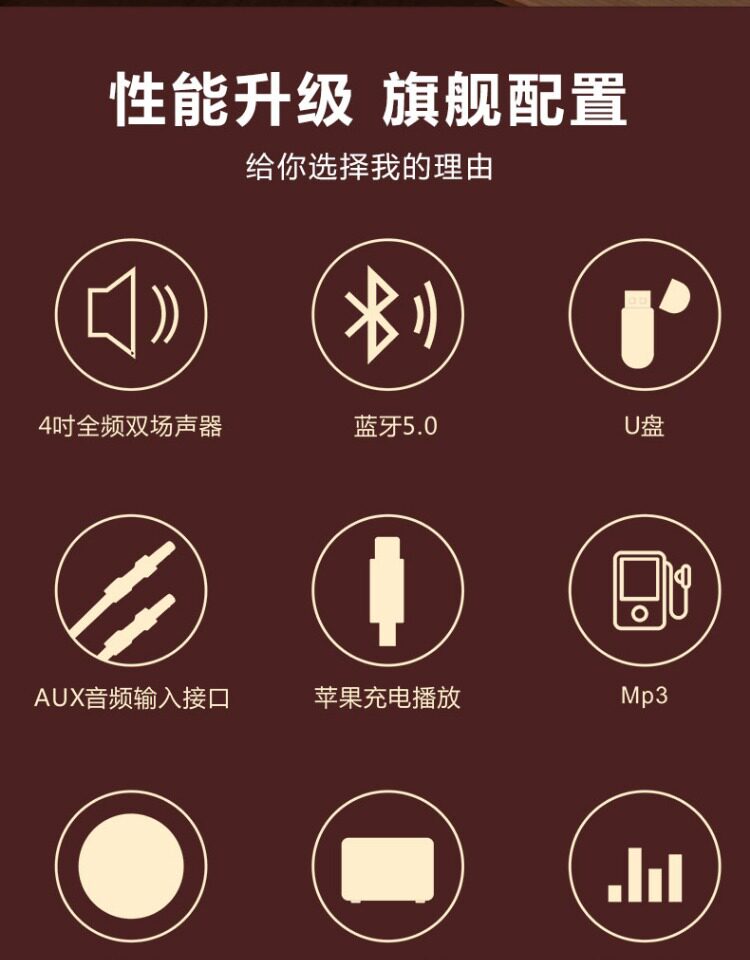 性能升级 旗舰配置

给你选择我的理由

4吋全频双场声器

蓝牙5.0

U盘

AUX音频输入接口

苹果充电播放

Mp3